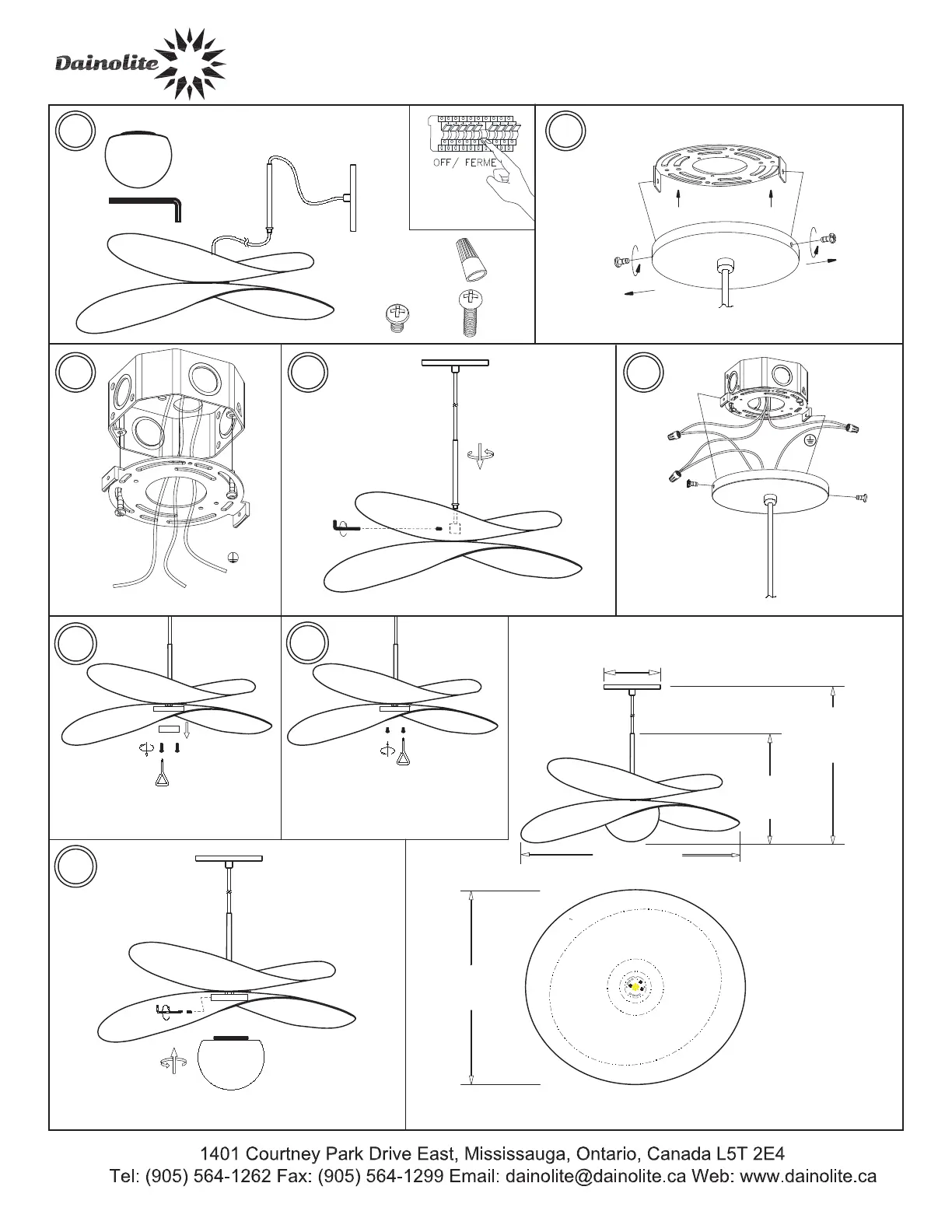 Dainolite

OFF/ FERME

1401 Courtney Park Drive East, Mississauga, Ontario, Canada L5T 2E4
Tel: (905) 564-1262 Fax: (905) 564-1299 Email: dainolite@dainolite.ca Web: www.dainolite.ca