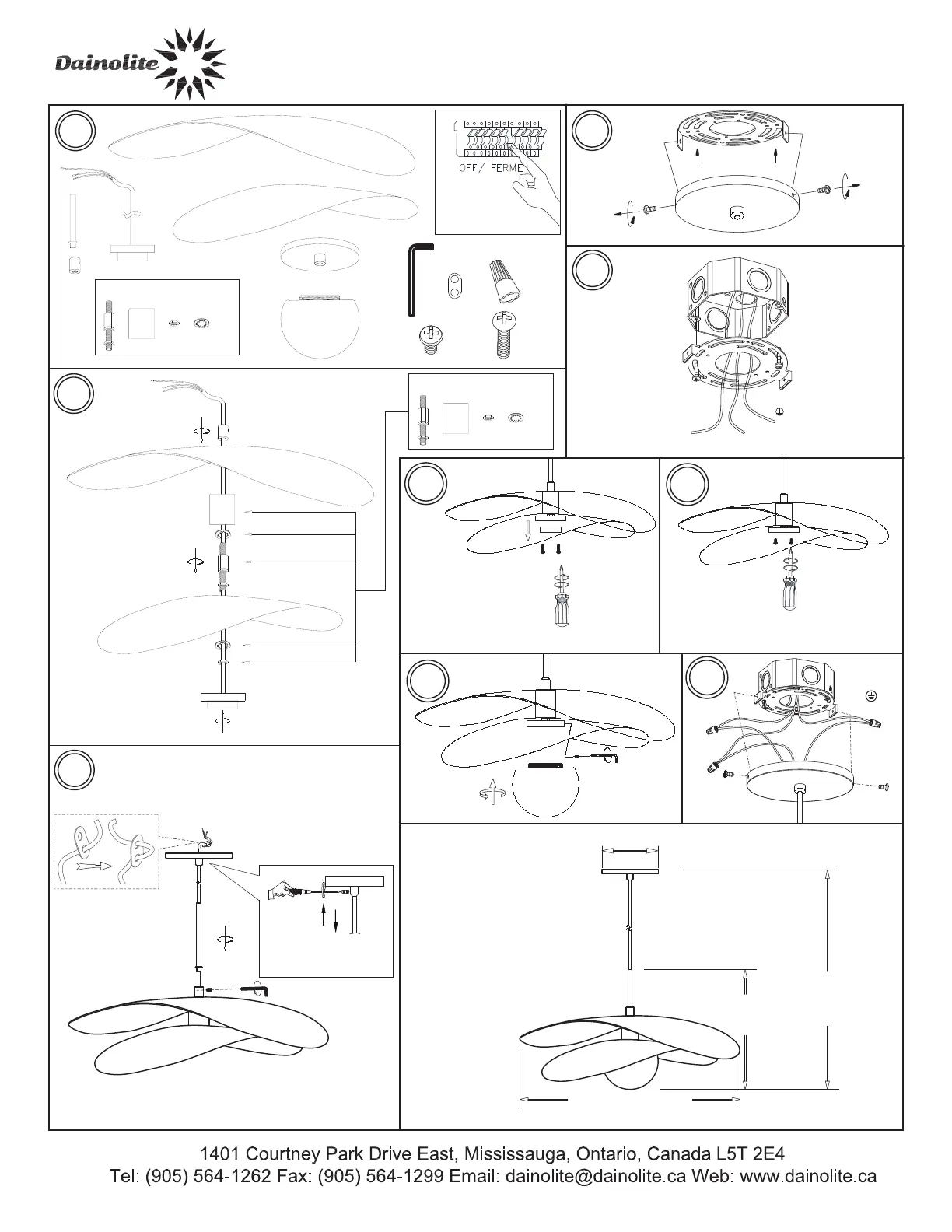 Dainolite

OFF/ FERME

1401 Courtney Park Drive East, Mississauga, Ontario, Canada L5T 2E4
Tel: (905) 564-1262 Fax: (905) 564-1299 Email: dainolite@dainolite.ca Web: www.dainolite.ca