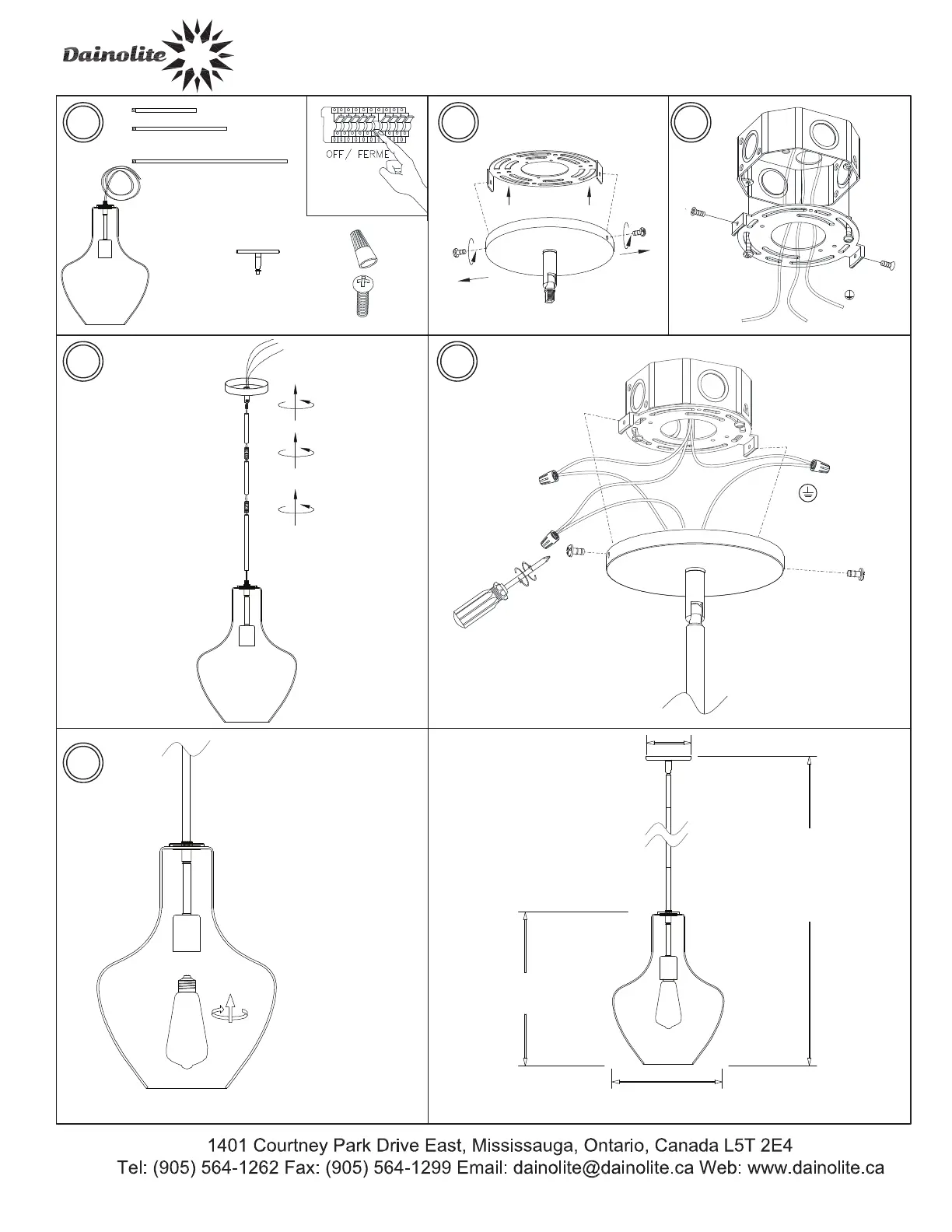 Dainolite

OFF/ FERME

1401 Courtney Park Drive East, Mississauga, Ontario, Canada L5T 2E4
Tel: (905) 564-1262 Fax: (905) 564-1299 Email: dainolite@dainolite.ca Web: www.dainolite.ca