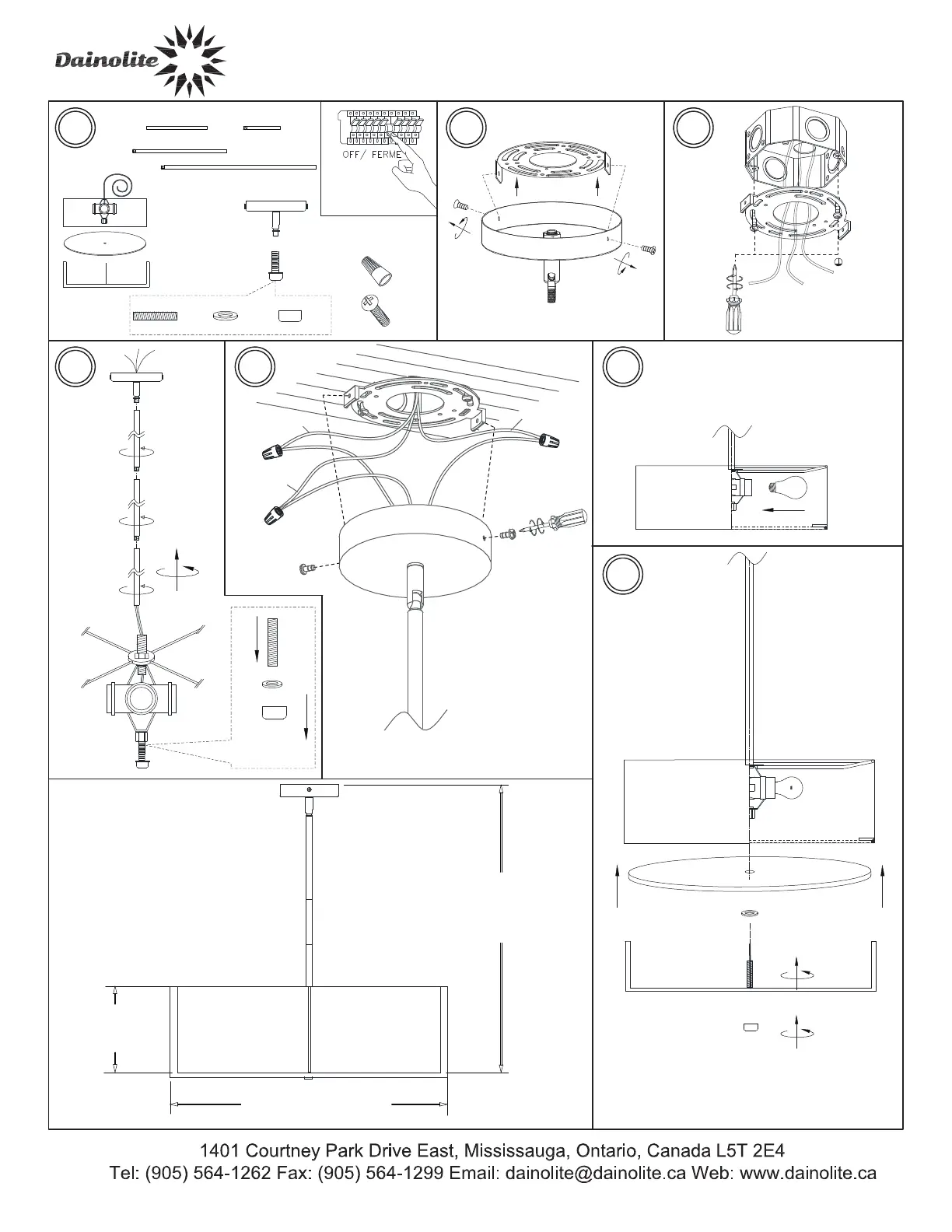 Dainolite

OFF/ FERME

1401 Courtney Park Drive East, Mississauga, Ontario, Canada L5T 2E4
Tel: (905) 564-1262 Fax: (905) 564-1299 Email: dainolite@dainolite.ca Web: www.dainolite.ca