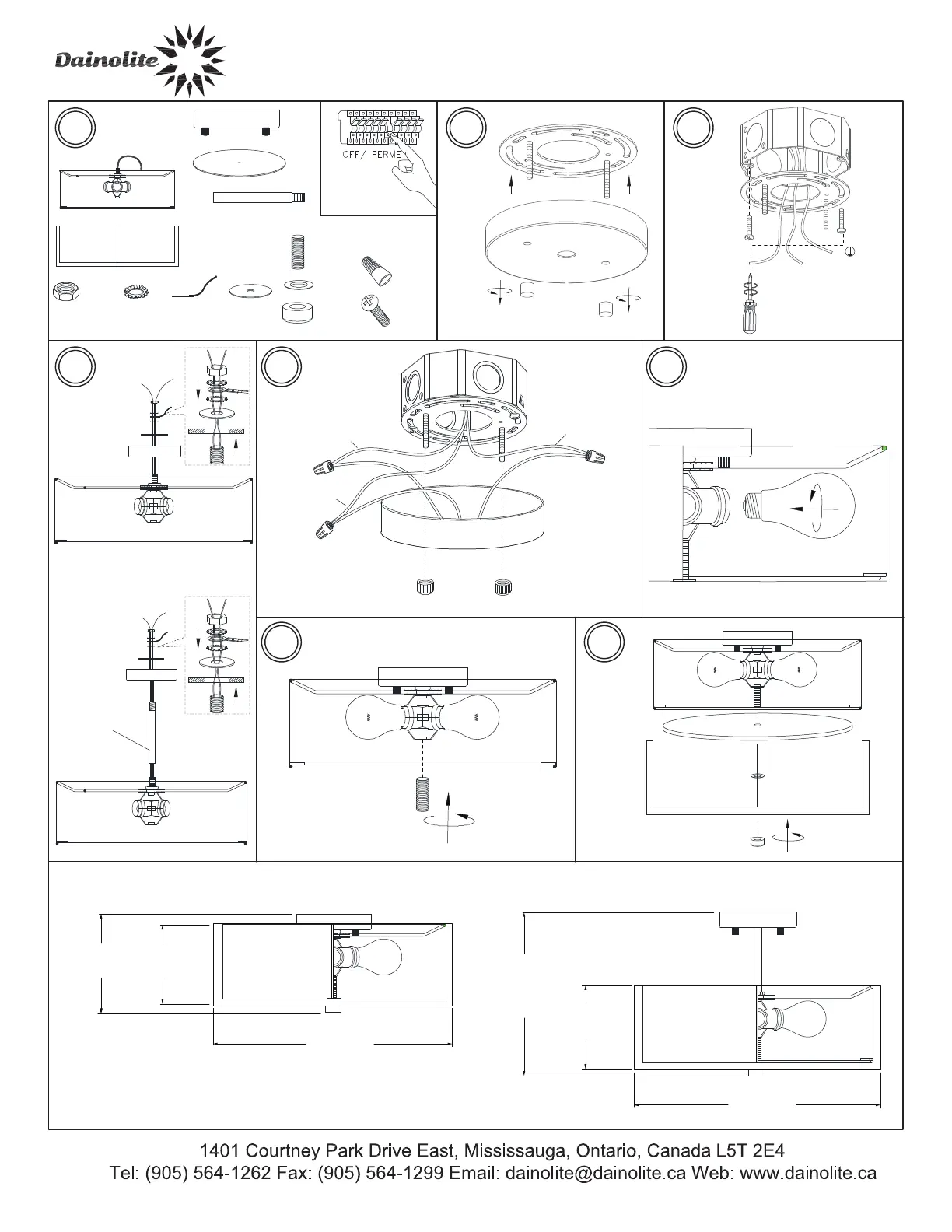 Dainolite

OFF/ FERME

1401 Courtney Park Drive East, Mississauga, Ontario, Canada L5T 2E4
Tel: (905) 564-1262 Fax: (905) 564-1299 Email: dainolite@dainolite.ca Web: www.dainolite.ca