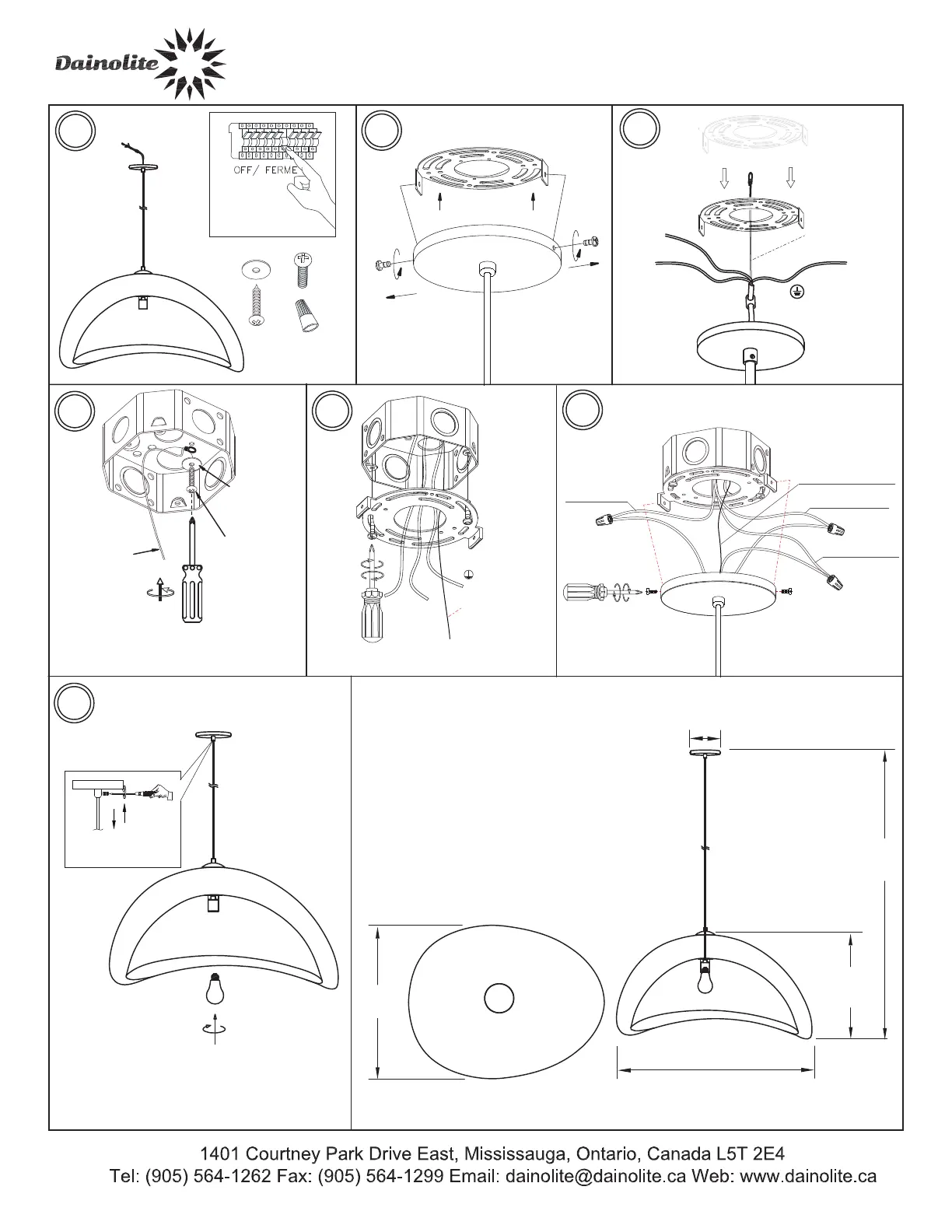 Dainolite

OFF/ FERME

1401 Courtney Park Drive East, Mississauga, Ontario, Canada L5T 2E4
Tel: (905) 564-1262 Fax: (905) 564-1299 Email: dainolite@dainolite.ca Web: www.dainolite.ca