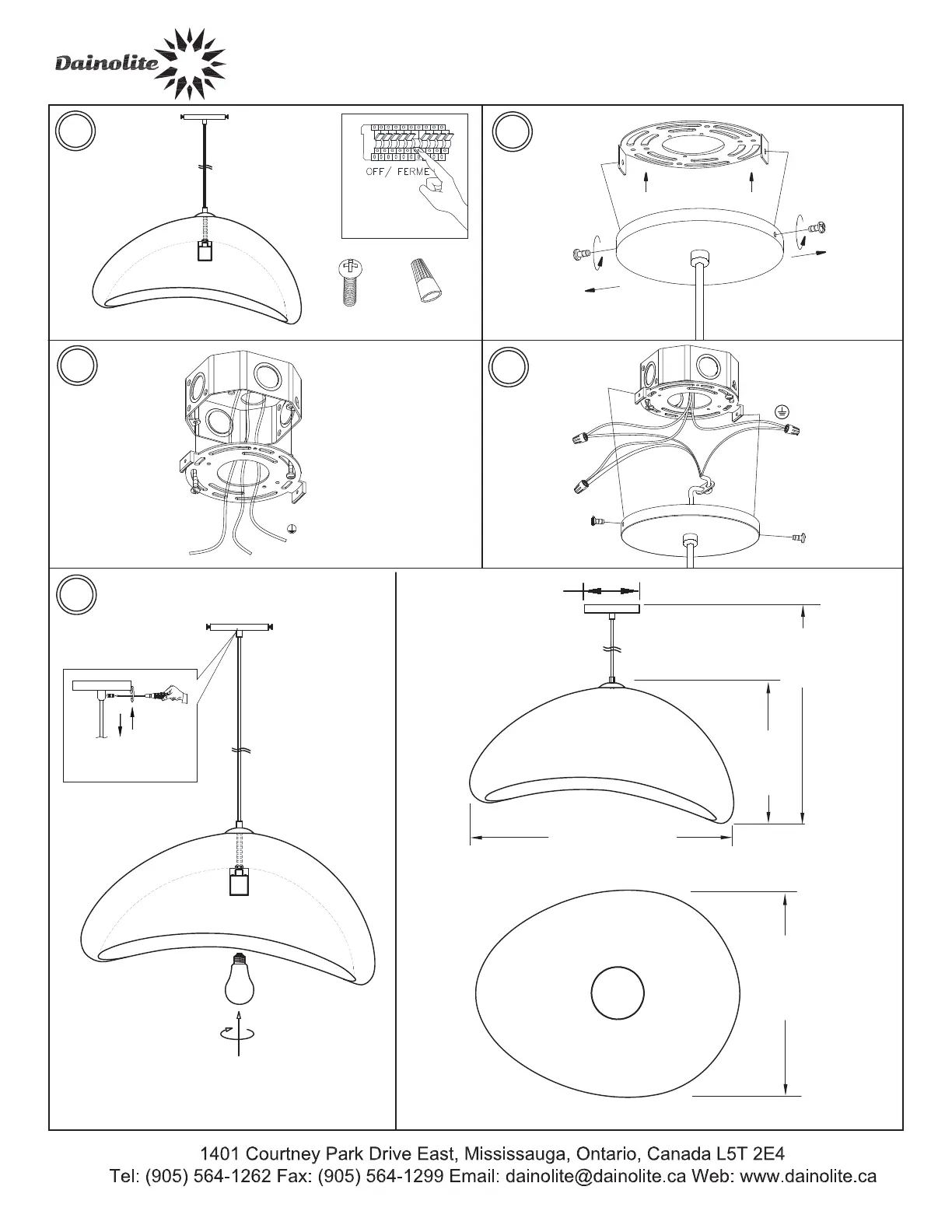 Dainolite

OFF/ FERME

1401 Courtney Park Drive East, Mississauga, Ontario, Canada L5T 2E4
Tel: (905) 564-1262 Fax: (905) 564-1299 Email: dainolite@dainolite.ca Web: www.dainolite.ca