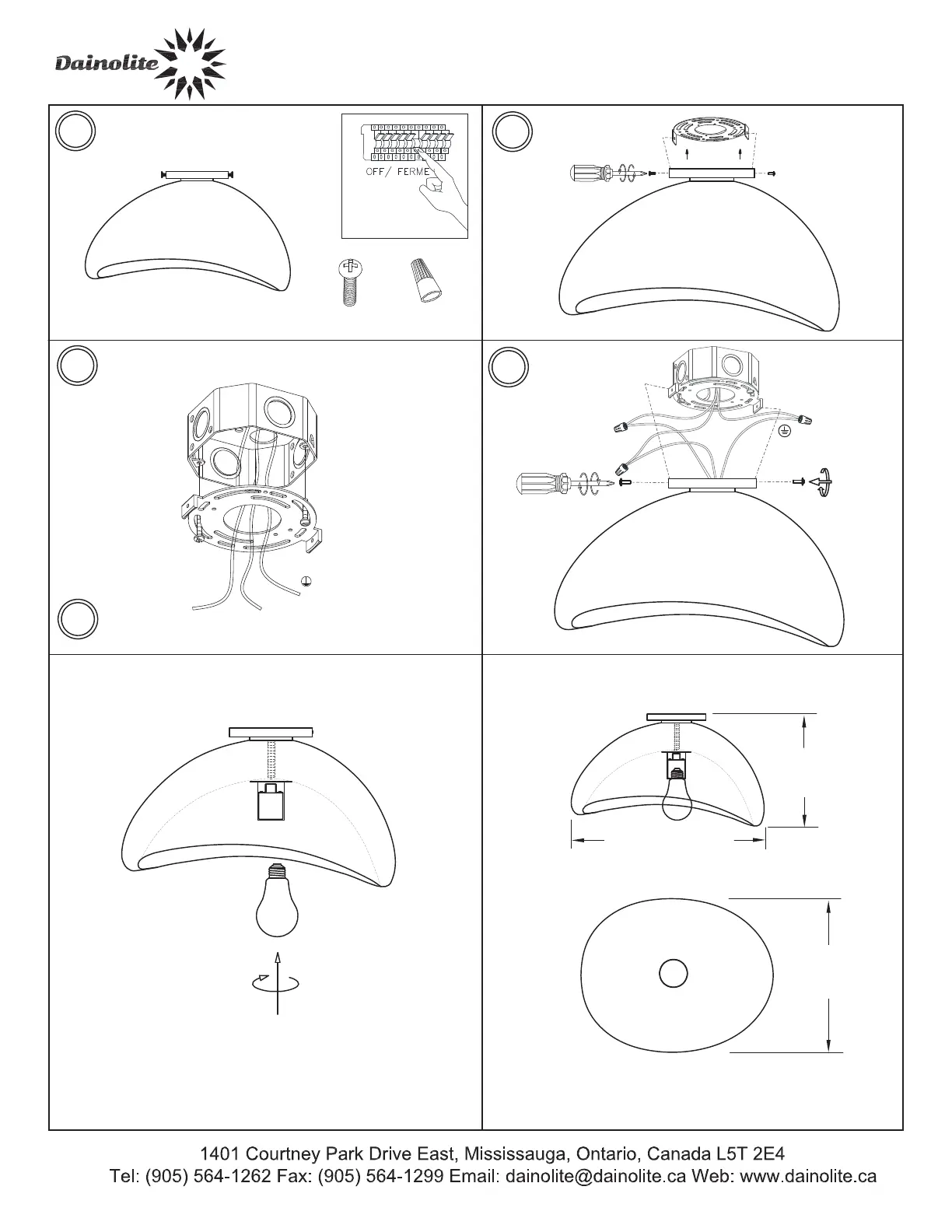 Dainolite

OFF/ FERME

1401 Courtney Park Drive East, Mississauga, Ontario, Canada L5T 2E4
Tel: (905) 564-1262 Fax: (905) 564-1299 Email: dainolite@dainolite.ca Web: www.dainolite.ca