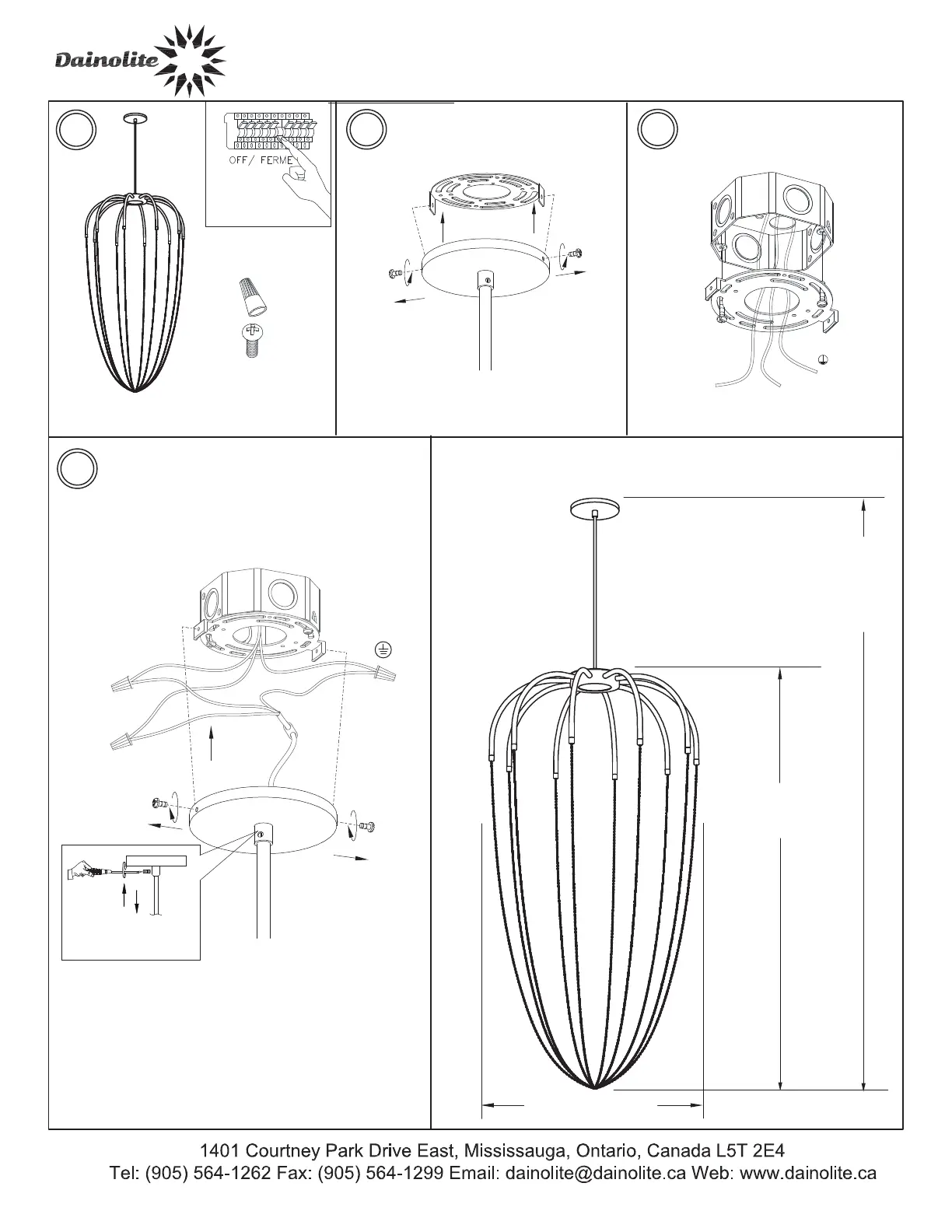 Dainolite

OFF/ FERME

1401 Courtney Park Drive East, Mississauga, Ontario, Canada L5T 2E4
Tel: (905) 564-1262 Fax: (905) 564-1299 Email: dainolite@dainolite.ca Web: www.dainolite.ca