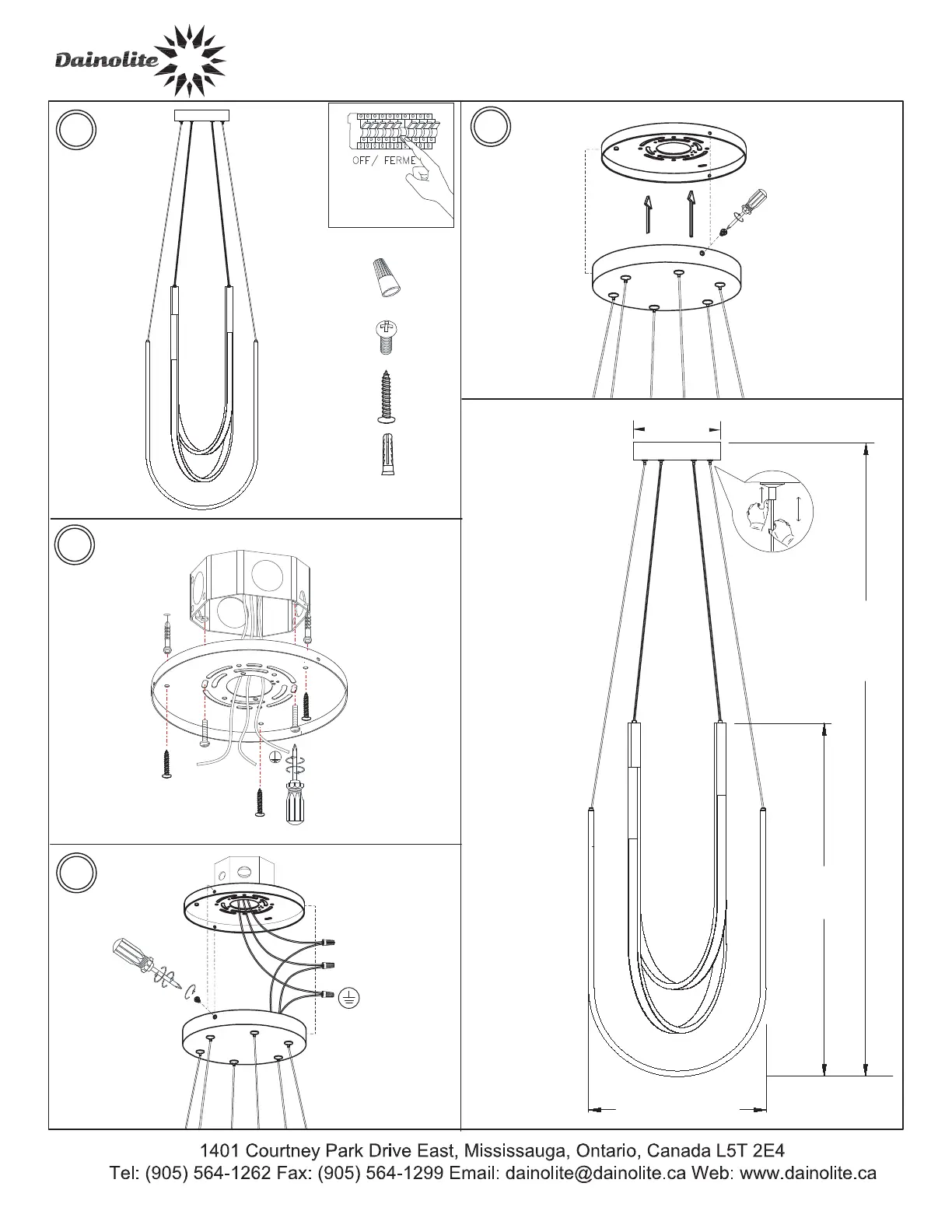 Dainolite

OFF / FERME

1401 Courtney Park Drive East, Mississauga, Ontario, Canada L5T 2E4
Tel: (905) 564-1262 Fax: (905) 564-1299 Email: dainolite@dainolite.ca Web: www.dainolite.ca