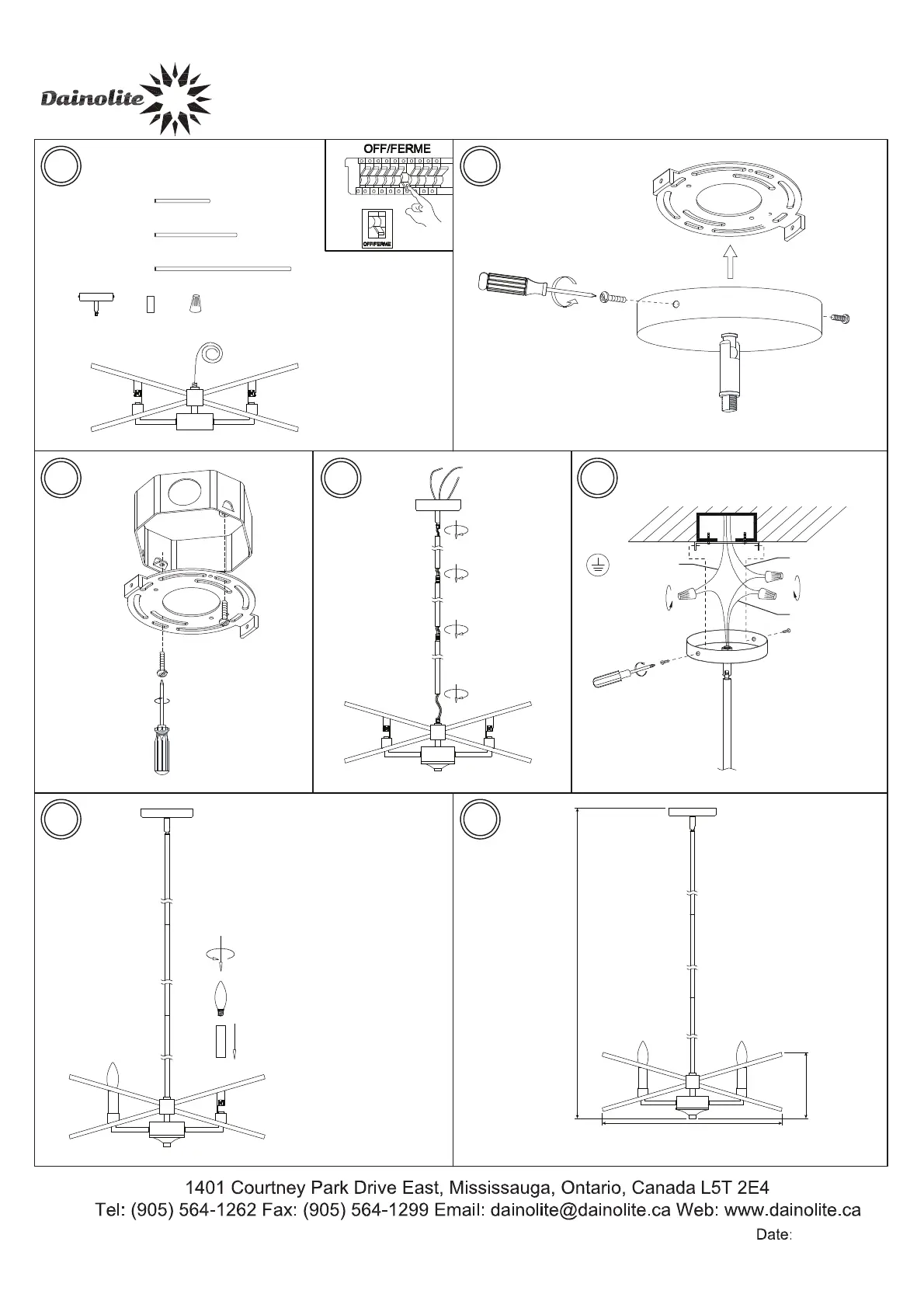 Dainolite

OFF/FERME

OFF/FERME

1401 Courtney Park Drive East, Mississauga, Ontario, Canada L5T 2E4
Tel: (905) 564-1262 Fax: (905) 564-1299 Email: dainolite@dainolite.ca Web: www.dainolite.ca

Date: