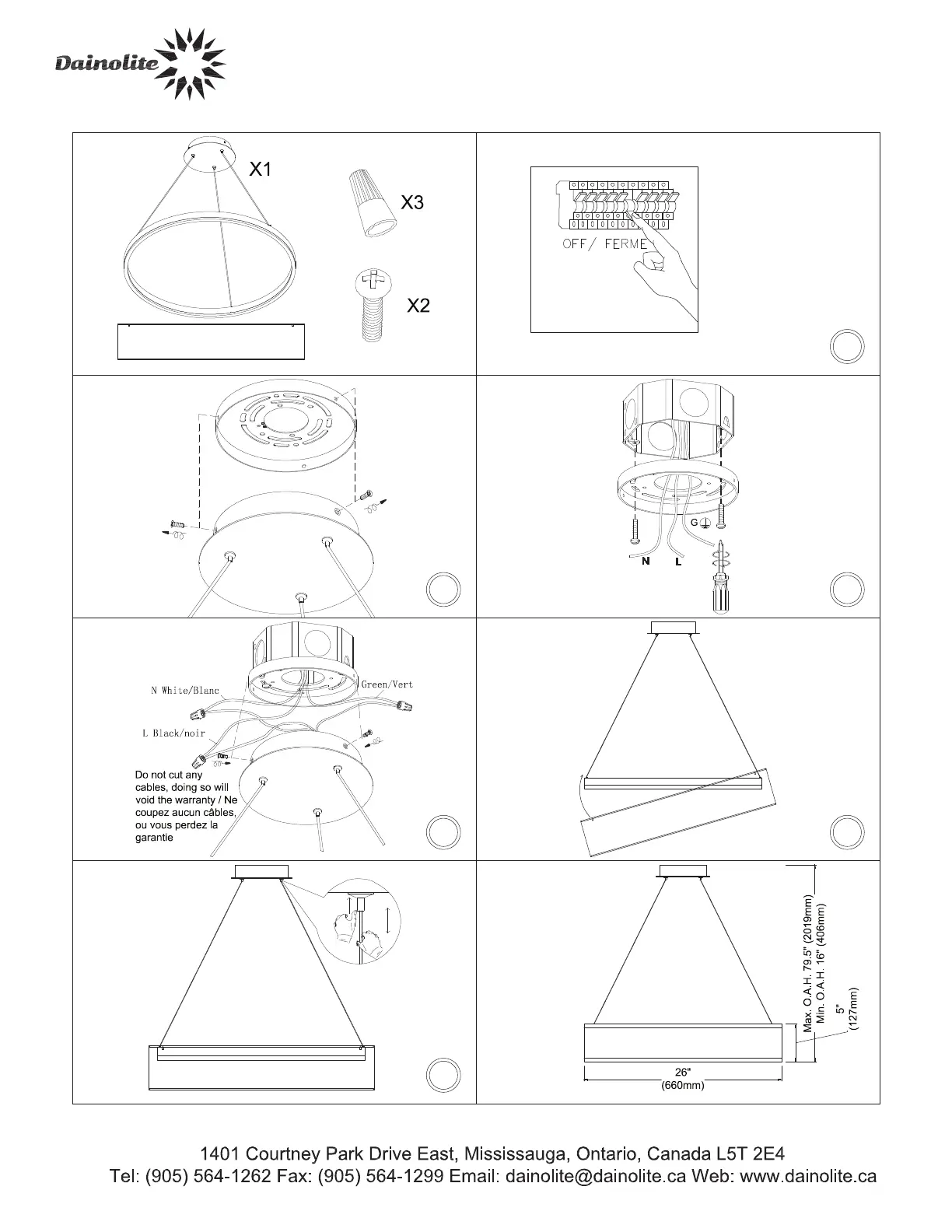 Dainolite

X1

X3

X2

OFF/ FERME

G

N L

N White/Blanc

Green/Vert

L Black/noir

Do not cut any cables, doing so will void the warranty / Ne coupez aucun câbles, ou vous perdez la garantie

Max. O.A.H. 79.5" (2019mm)
Min. O.A.H. 16" (406mm)

5"
(127mm)

26"
(660mm)

1401 Courtney Park Drive East, Mississauga, Ontario, Canada L5T 2E4
Tel: (905) 564-1262 Fax: (905) 564-1299 Email: dainolite@dainolite.ca Web: www.dainolite.ca