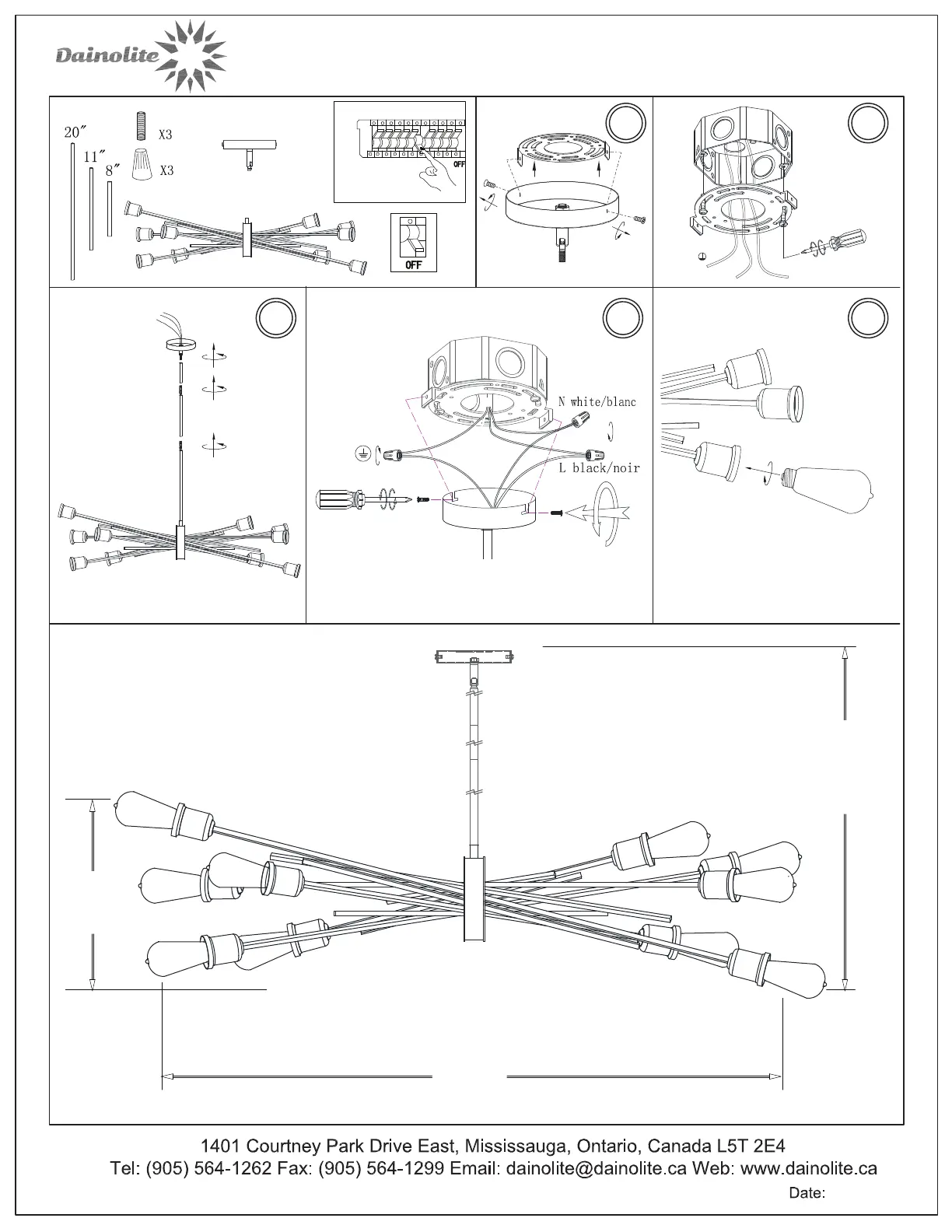 Dainolite

20″
11″
8″
X3
X3
OFF
OFF

N white/blanc
L black/noir

1401 Courtney Park Drive East, Mississauga, Ontario, Canada L5T 2E4
Tel: (905) 564-1262 Fax: (905) 564-1299 Email: dainolite@dainolite.ca Web: www.dainolite.ca
Date: