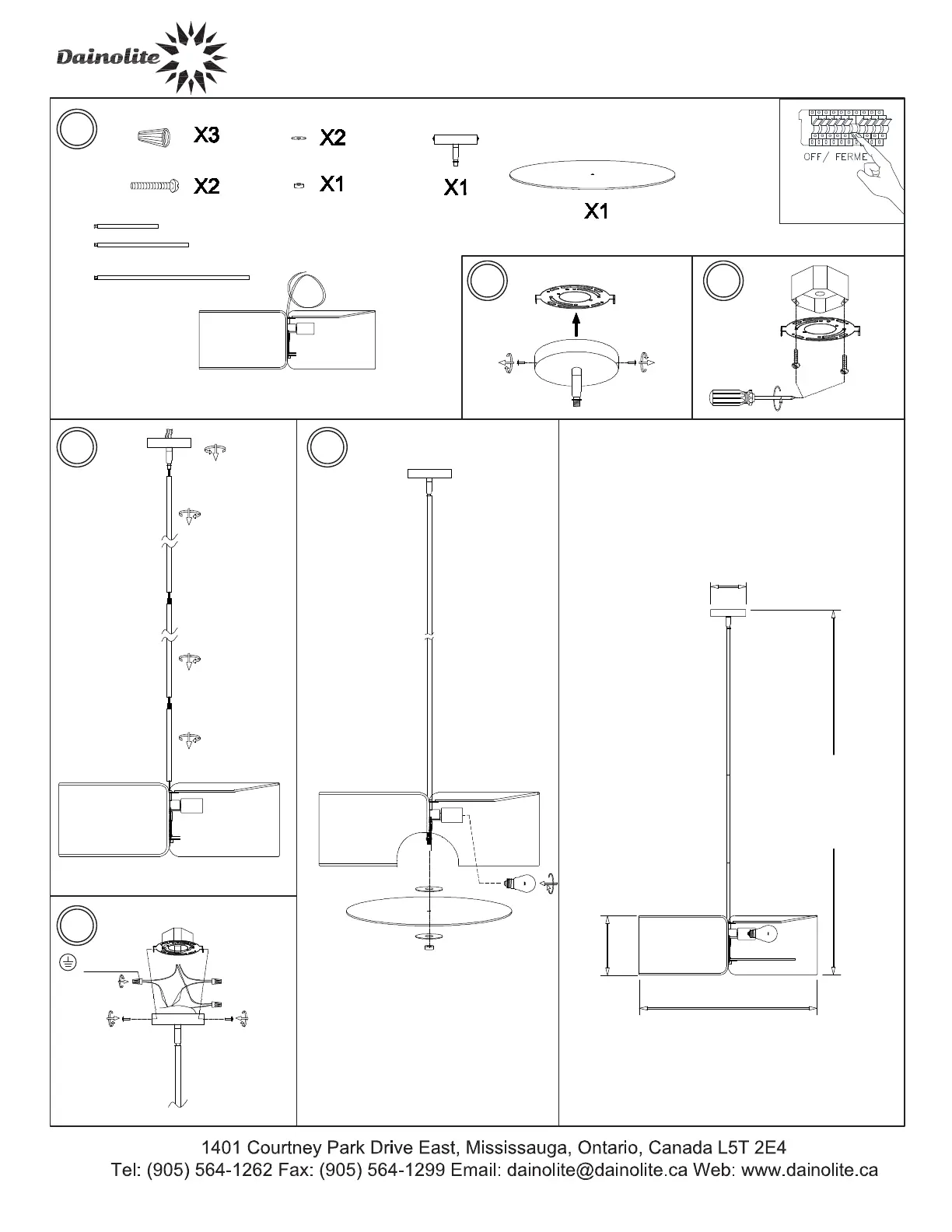 Dainolite

X3

X2

X2

X1

X1

X1

OFF/ FERME

1401 Courtney Park Drive East, Mississauga, Ontario, Canada L5T 2E4
Tel: (905) 564-1262 Fax: (905) 564-1299 Email: dainolite@dainolite.ca Web: www.dainolite.ca