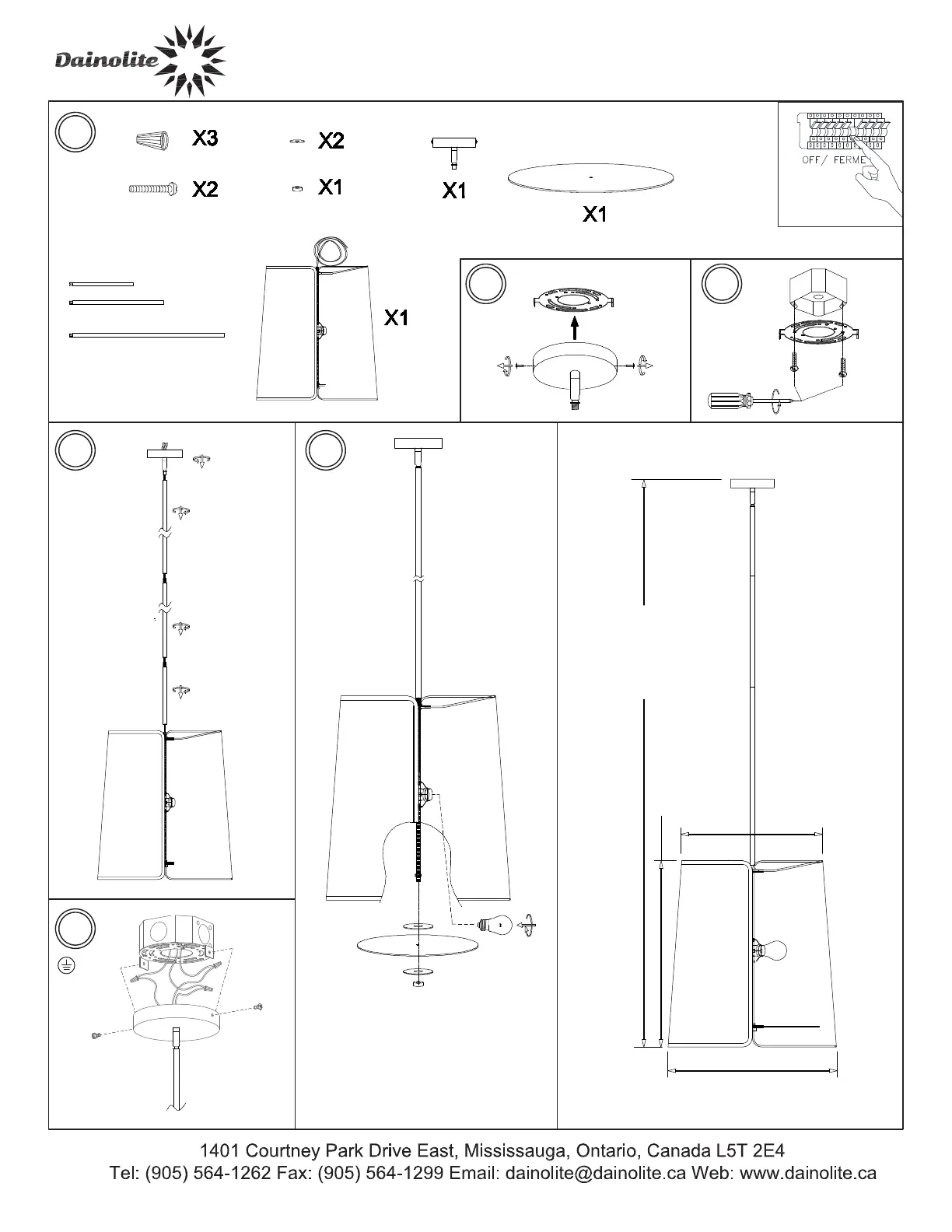 Dainolite

X3
X2
X2
X1
X1
X1

OFF/ FERME

X1

1401 Courtney Park Drive East, Mississauga, Ontario, Canada L5T 2E4
Tel: (905) 564-1262 Fax: (905) 564-1299 Email: dainolite@dainolite.ca Web: www.dainolite.ca