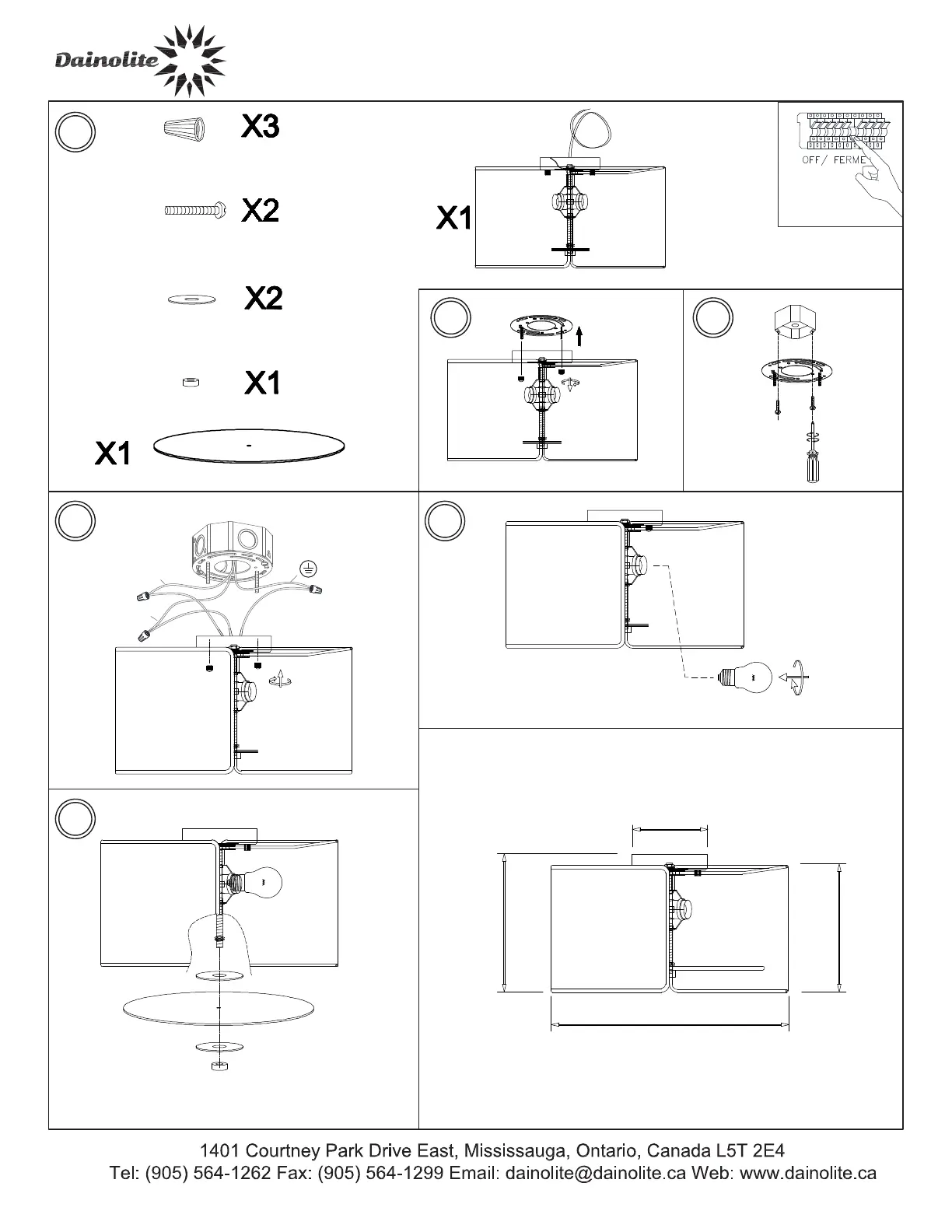 Dainolite

X3

X2

X2

X1

X1

X1

OFF/ FERME

1401 Courtney Park Drive East, Mississauga, Ontario, Canada L5T 2E4
Tel: (905) 564-1262 Fax: (905) 564-1299 Email: dainolite@dainolite.ca Web: www.dainolite.ca