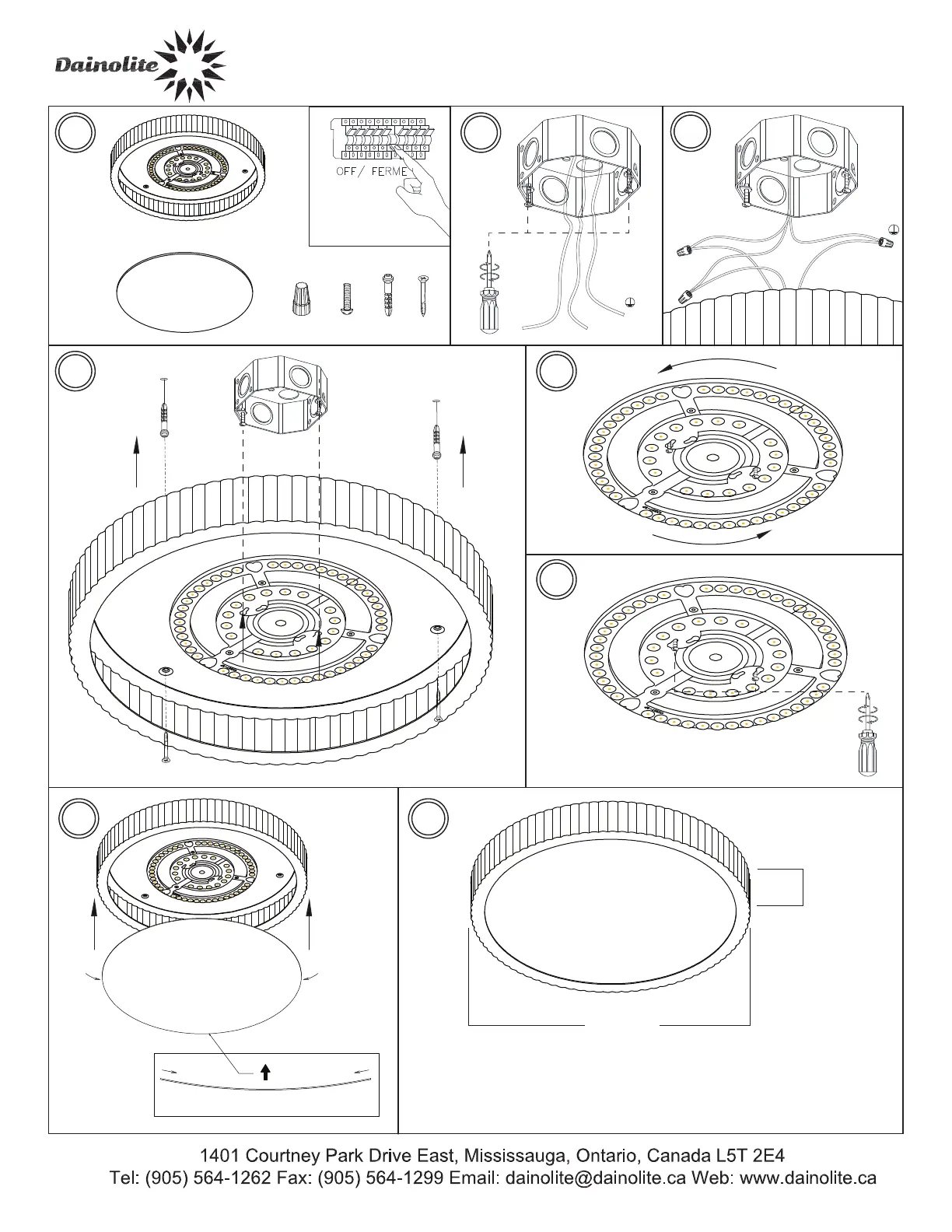 Dainolite

OFF/ FERME

1401 Courtney Park Drive East, Mississauga, Ontario, Canada L5T 2E4
Tel: (905) 564-1262 Fax: (905) 564-1299 Email: dainolite@dainolite.ca Web: www.dainolite.ca