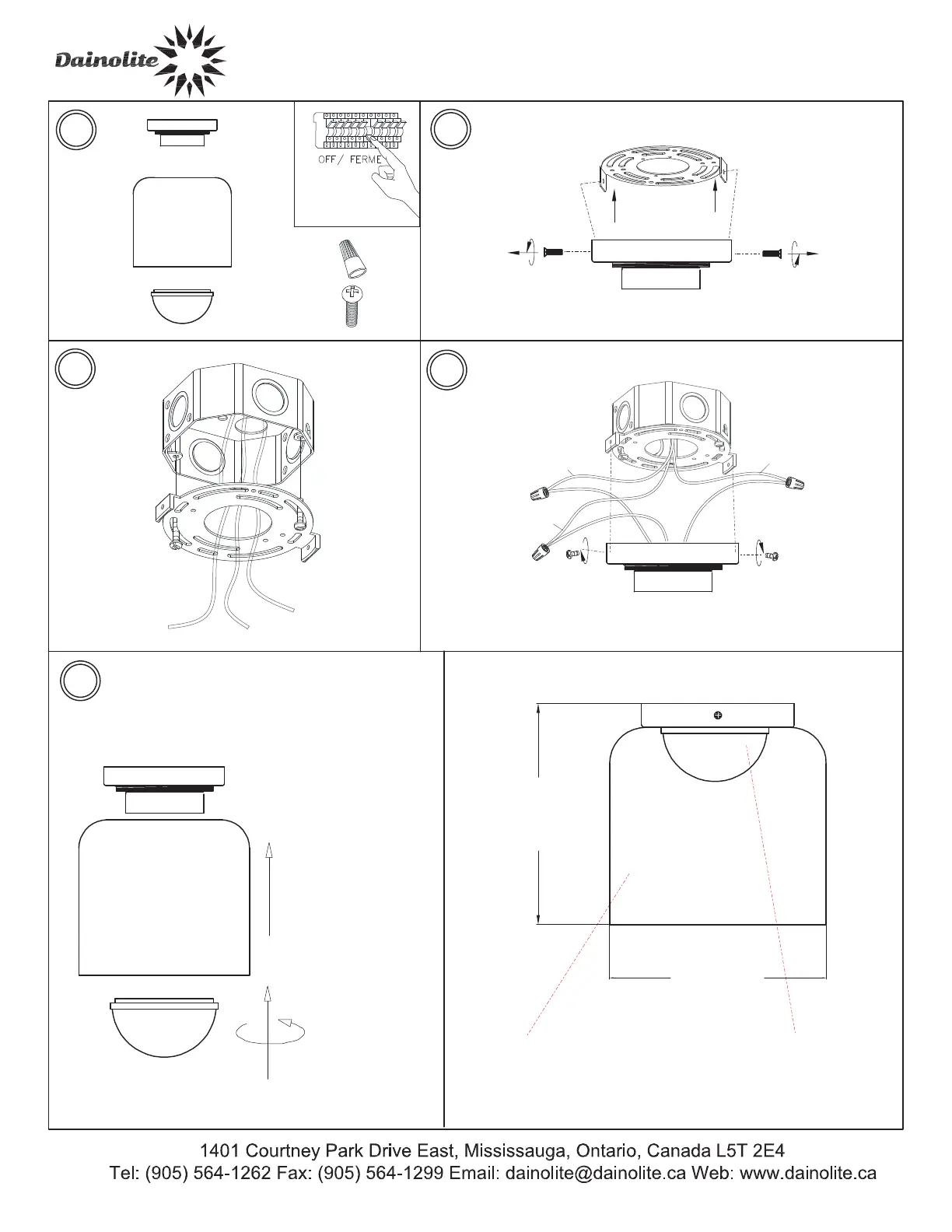 Dainolite

OFF / FERME

1401 Courtney Park Drive East, Mississauga, Ontario, Canada L5T 2E4
Tel: (905) 564-1262 Fax: (905) 564-1299 Email: dainolite@dainolite.ca Web: www.dainolite.ca