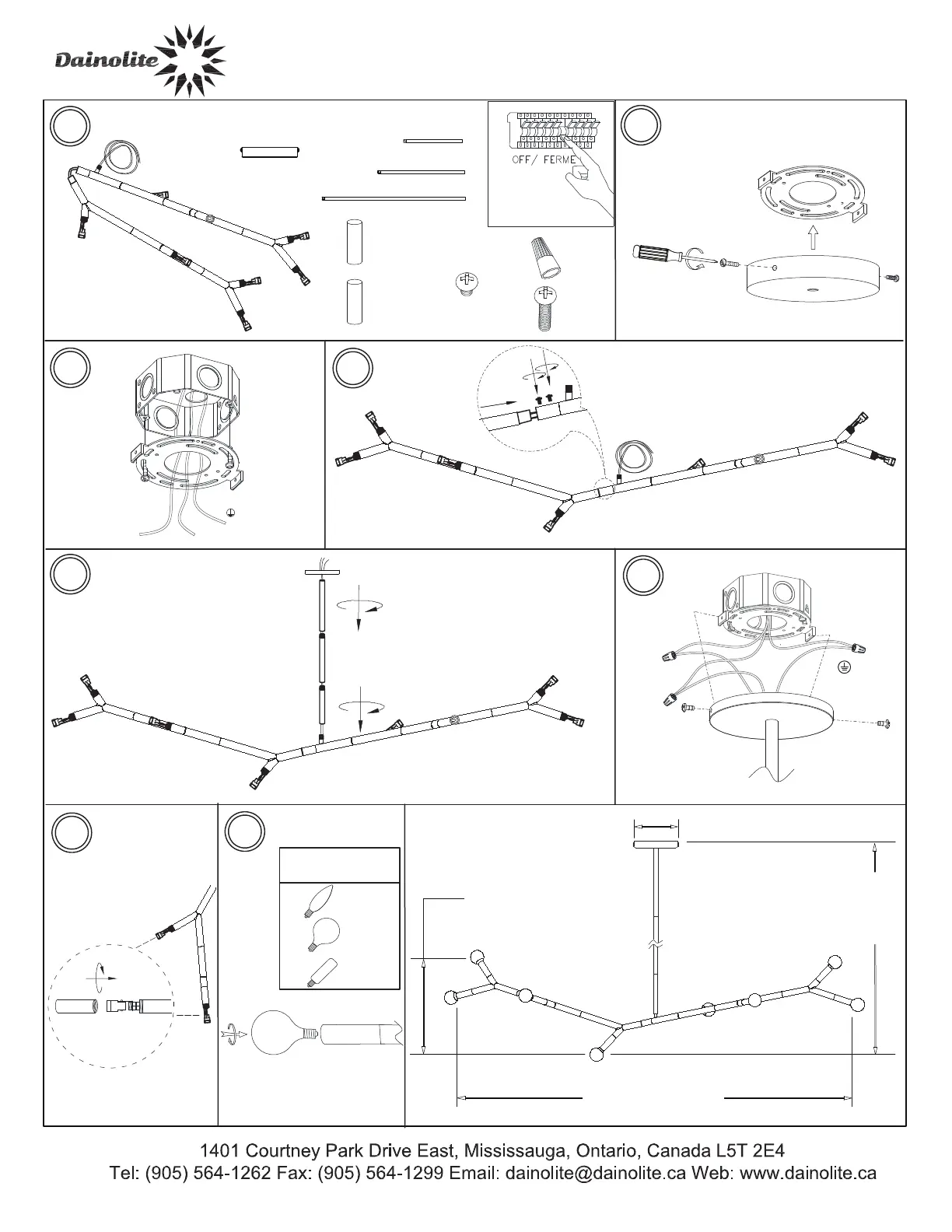 Dainolite

OFF/ FERME

1401 Courtney Park Drive East, Mississauga, Ontario, Canada L5T 2E4
Tel: (905) 564-1262 Fax: (905) 564-1299 Email: dainolite@dainolite.ca Web: www.dainolite.ca