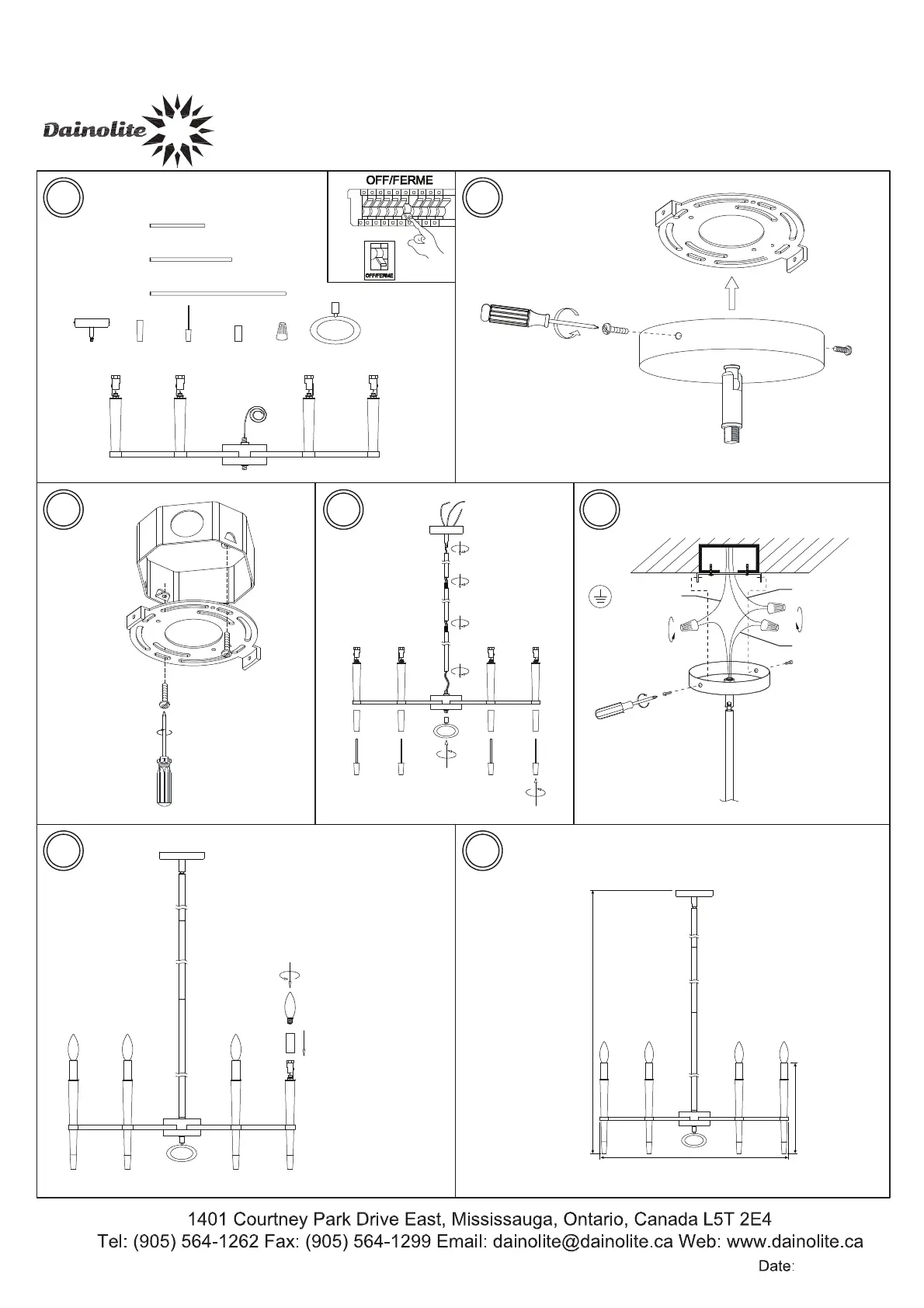 Dainolite

OFF/FERME

OFF/FERME

1401 Courtney Park Drive East, Mississauga, Ontario, Canada L5T 2E4
Tel: (905) 564-1262 Fax: (905) 564-1299 Email: dainolite@dainolite.ca Web: www.dainolite.ca

Date: