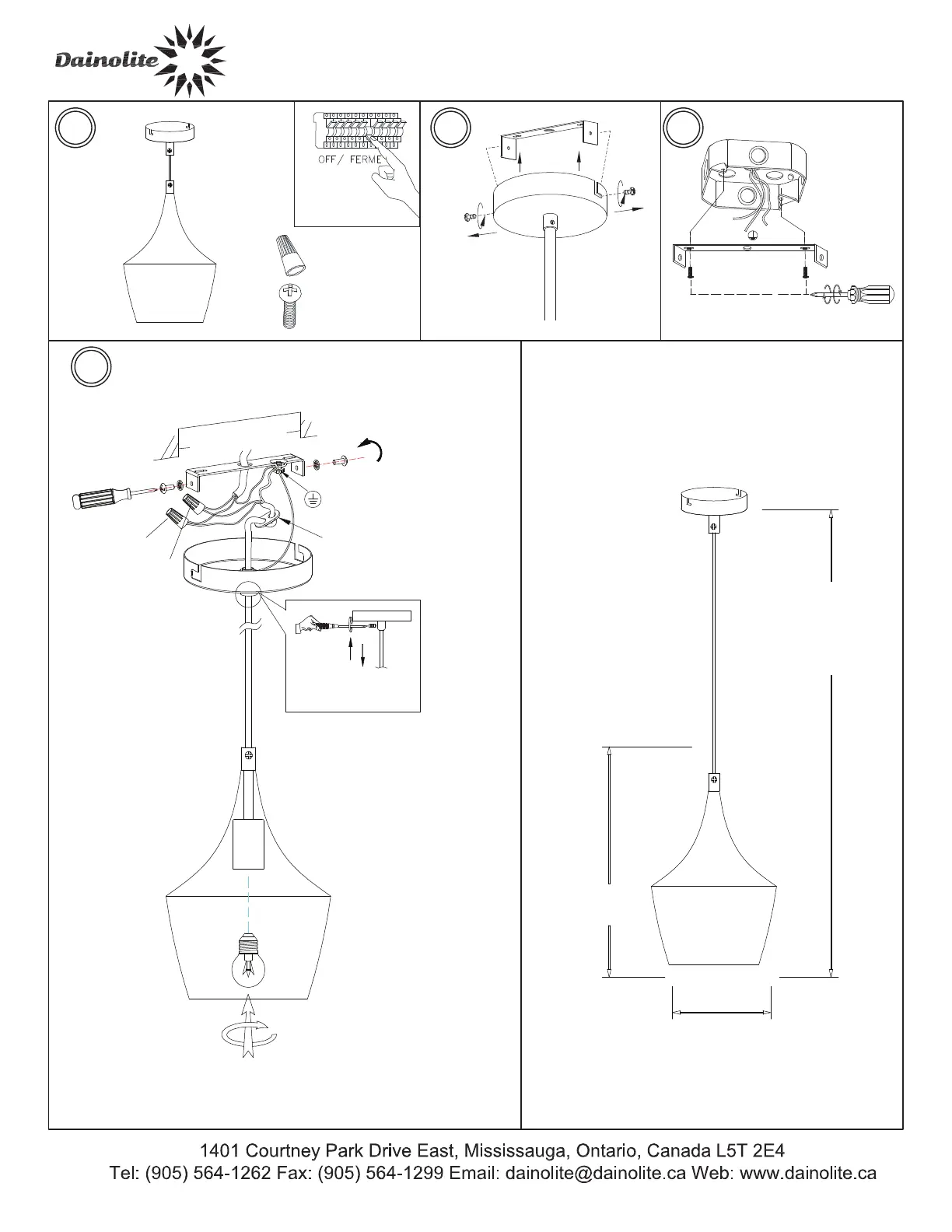 Dainolite

OFF / FERME

1401 Courtney Park Drive East, Mississauga, Ontario, Canada L5T 2E4
Tel: (905) 564-1262 Fax: (905) 564-1299 Email: dainolite@dainolite.ca Web: www.dainolite.ca