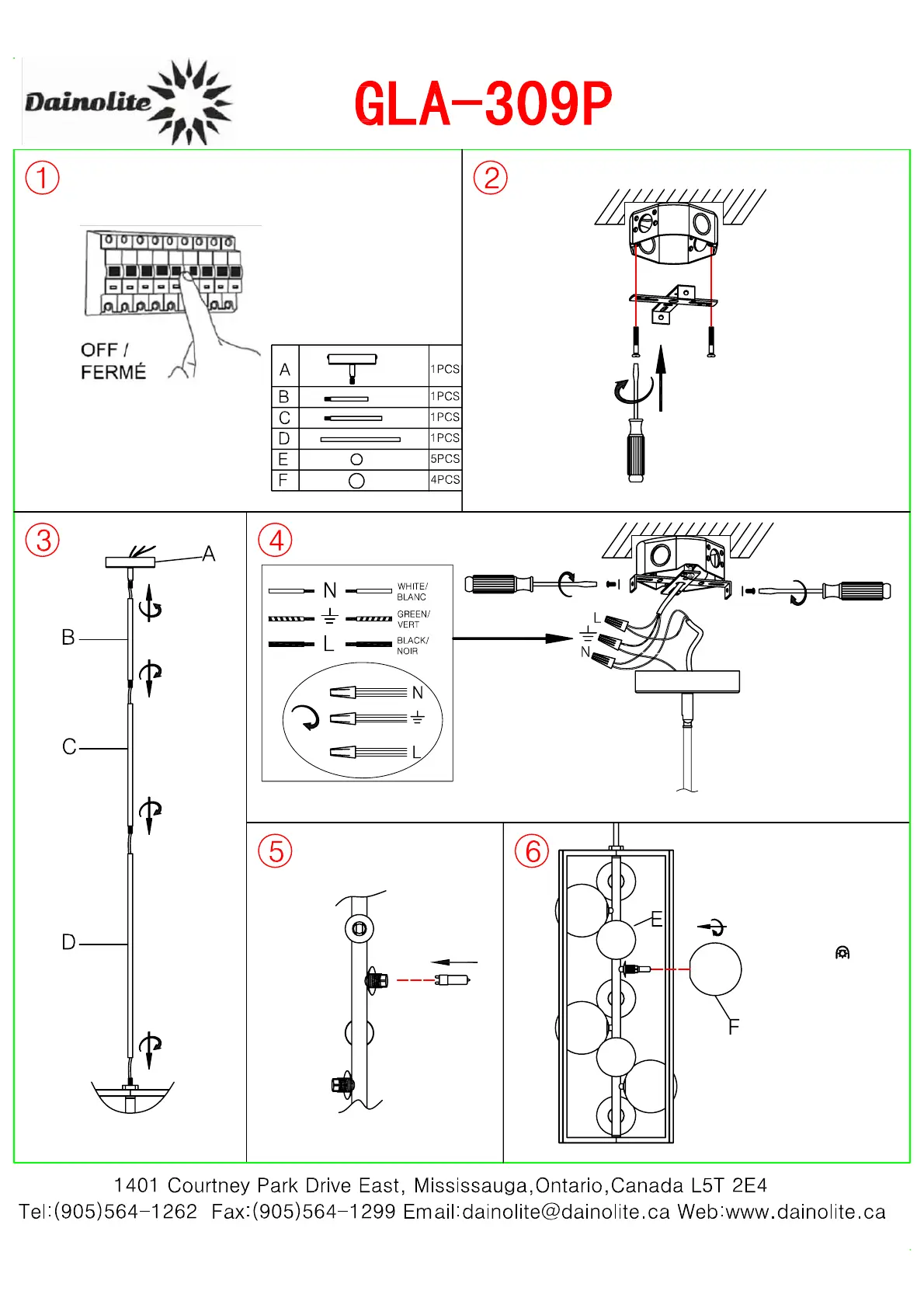 Dainolite

GLA-309P

①

OFF / FERMÉ

| A | | 1PCS |
|---|---|---|
| B | | 1PCS |
| C | | 1PCS |
| D | | 1PCS |
| E | | 5PCS |
| F | | 4PCS |

②

③

A

B

C

D

④

N WHITE/ BLANC

GREEN/ VERT

L BLACK/ NOIR

N

L

L

N

⑤

⑥

E

F

1401 Courtney Park Drive East, Mississauga,Ontario,Canada L5T 2E4

Tel:(905)564-1262 Fax:(905)564-1299 Email:dainolite@dainolite.ca Web:www.dainolite.ca