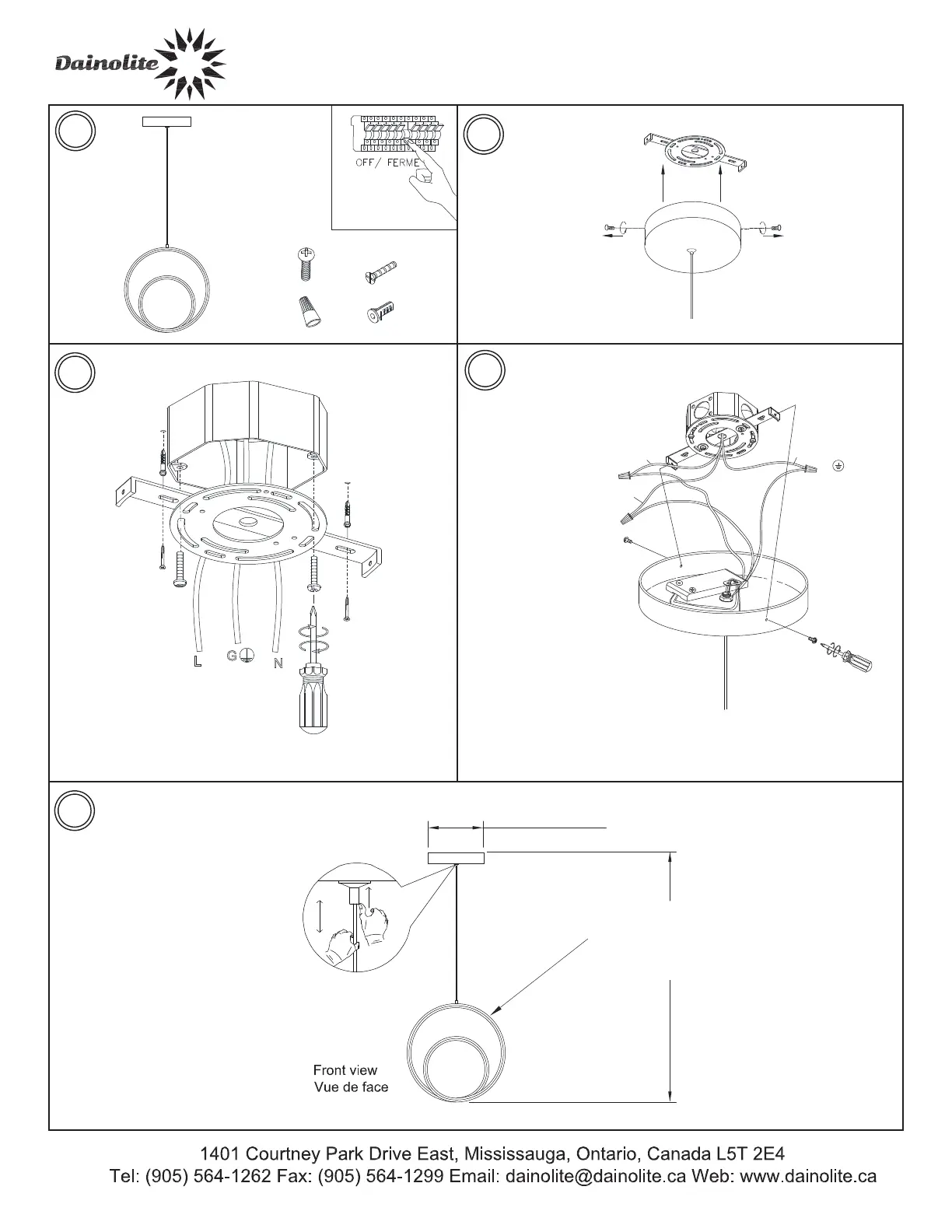 Dainolite

OFF/ FERME

L G N

Front view
Vue de face

1401 Courtney Park Drive East, Mississauga, Ontario, Canada L5T 2E4
Tel: (905) 564-1262 Fax: (905) 564-1299 Email: dainolite@dainolite.ca Web: www.dainolite.ca