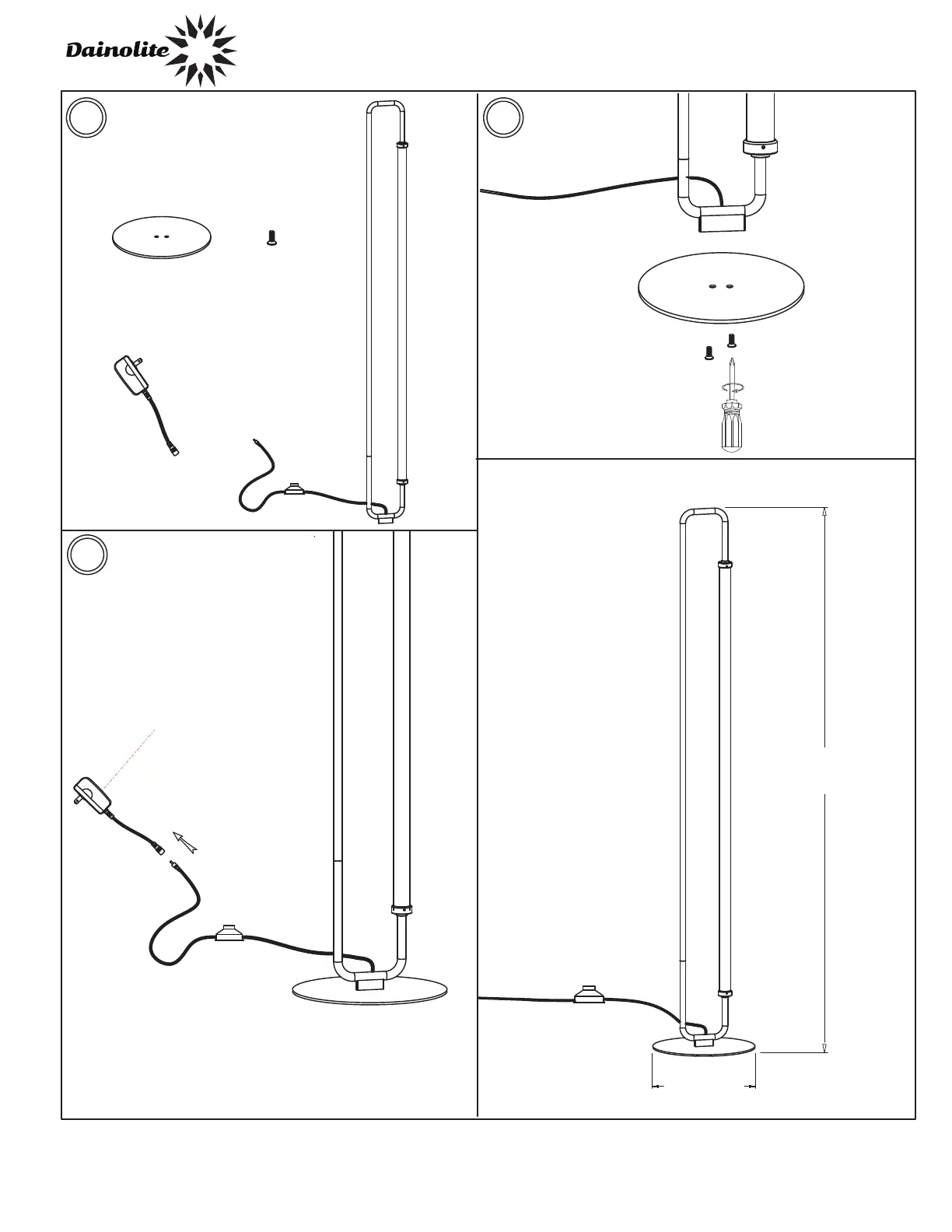 Dainolite