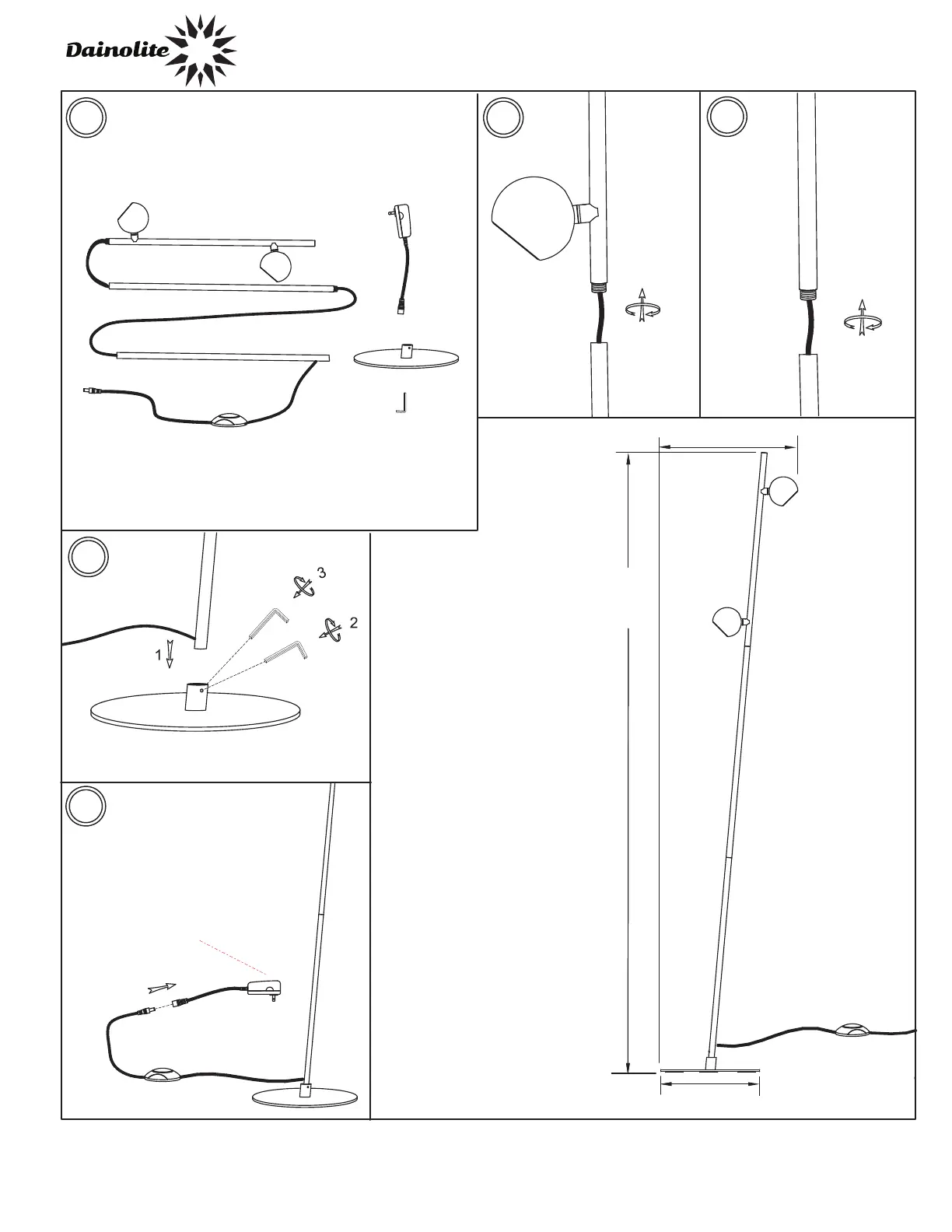 Dainolite

3

2

1