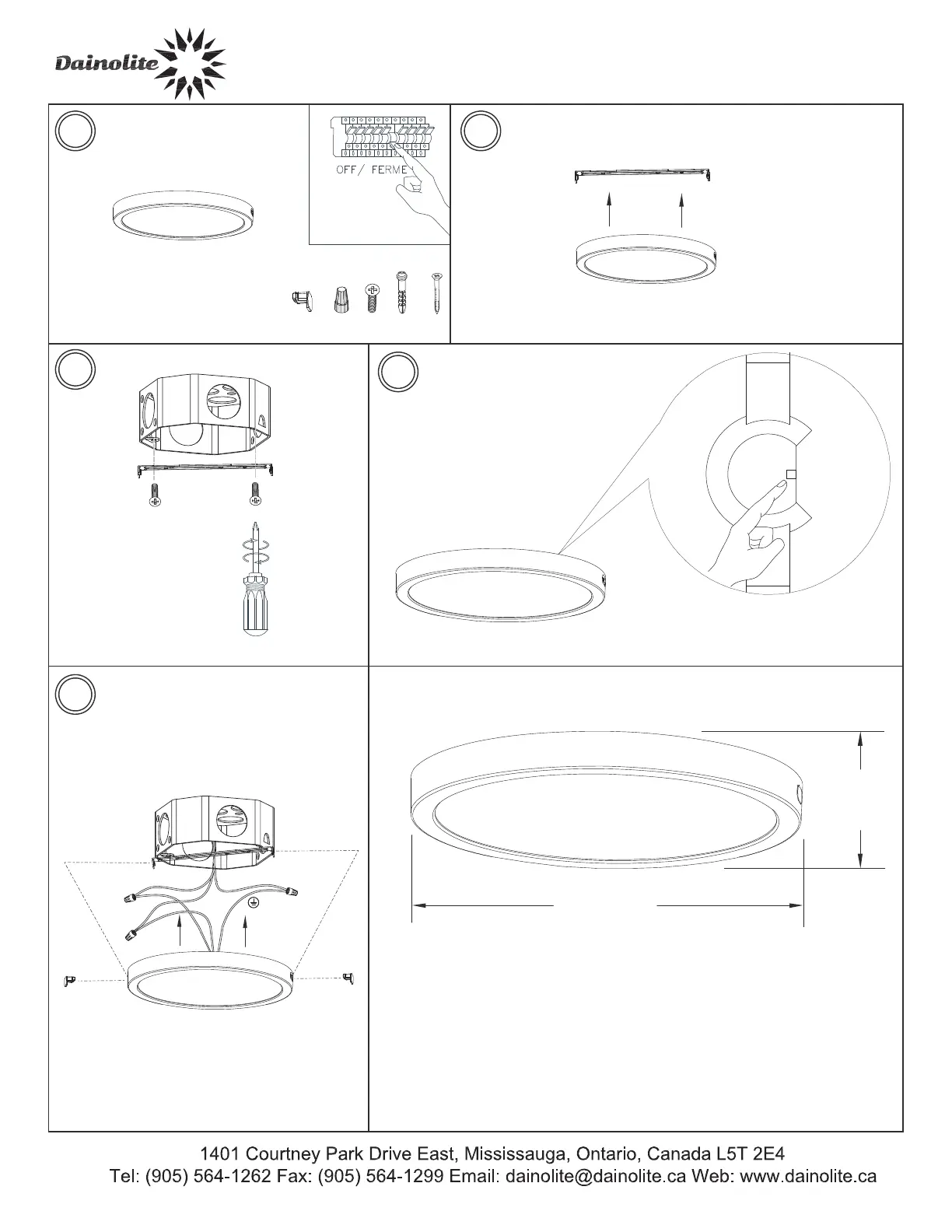 Dainolite

OFF/ FERME

1401 Courtney Park Drive East, Mississauga, Ontario, Canada L5T 2E4
Tel: (905) 564-1262 Fax: (905) 564-1299 Email: dainolite@dainolite.ca Web: www.dainolite.ca