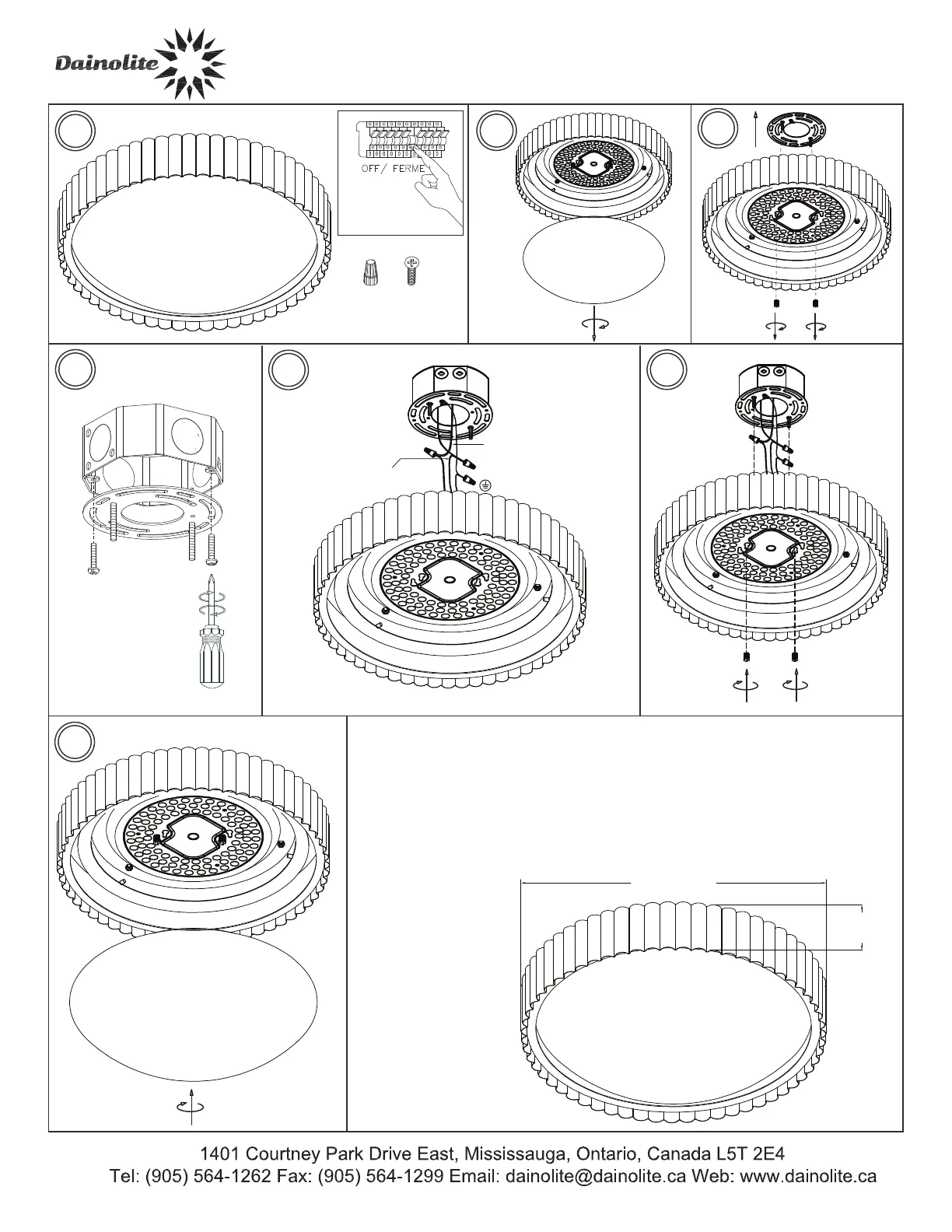 Dainolite

OFF/ FERME

1401 Courtney Park Drive East, Mississauga, Ontario, Canada L5T 2E4
Tel: (905) 564-1262 Fax: (905) 564-1299 Email: dainolite@dainolite.ca Web: www.dainolite.ca