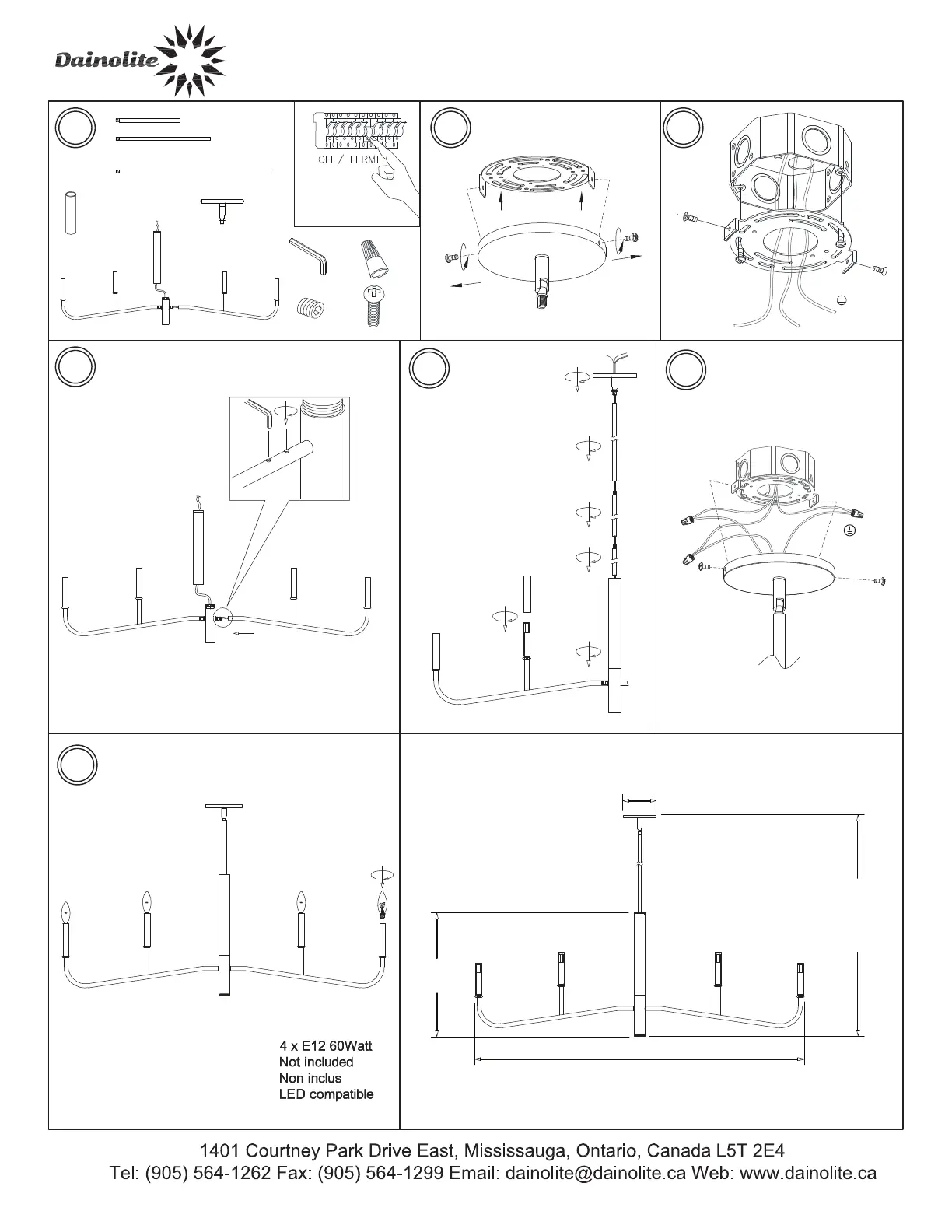 Dainolite

OFF / FERME

4 x E12 60Watt
Not included
Non inclus
LED compatible

1401 Courtney Park Drive East, Mississauga, Ontario, Canada L5T 2E4
Tel: (905) 564-1262 Fax: (905) 564-1299 Email: dainolite@dainolite.ca Web: www.dainolite.ca