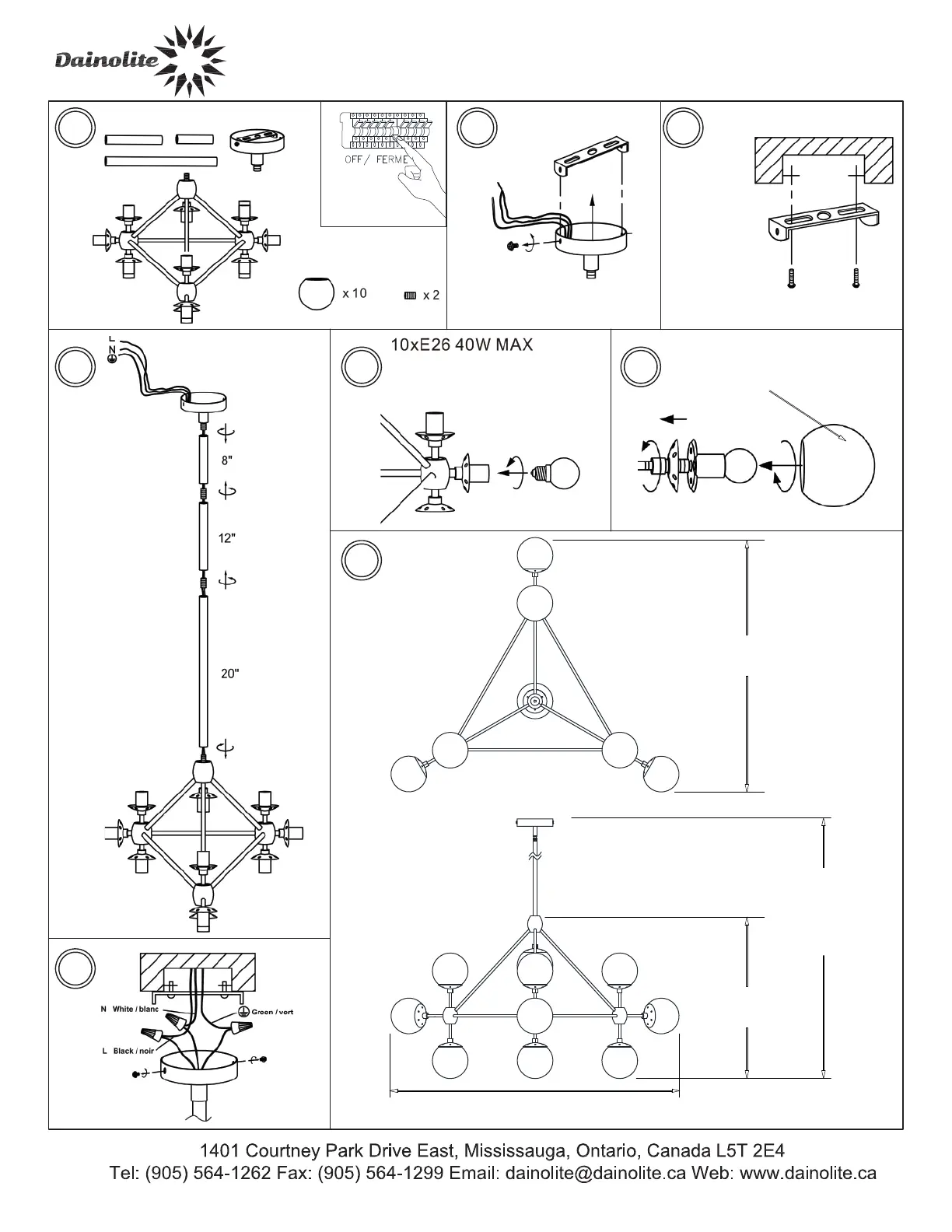 Dainolite

OFF / FERMÉ

x 10

x 2

L
N

8"

12"

20"

10xE26 40W MAX

N White / blanc

Green / vert

L Black / noir

1401 Courtney Park Drive East, Mississauga, Ontario, Canada L5T 2E4
Tel: (905) 564-1262 Fax: (905) 564-1299 Email: dainolite@dainolite.ca Web: www.dainolite.ca