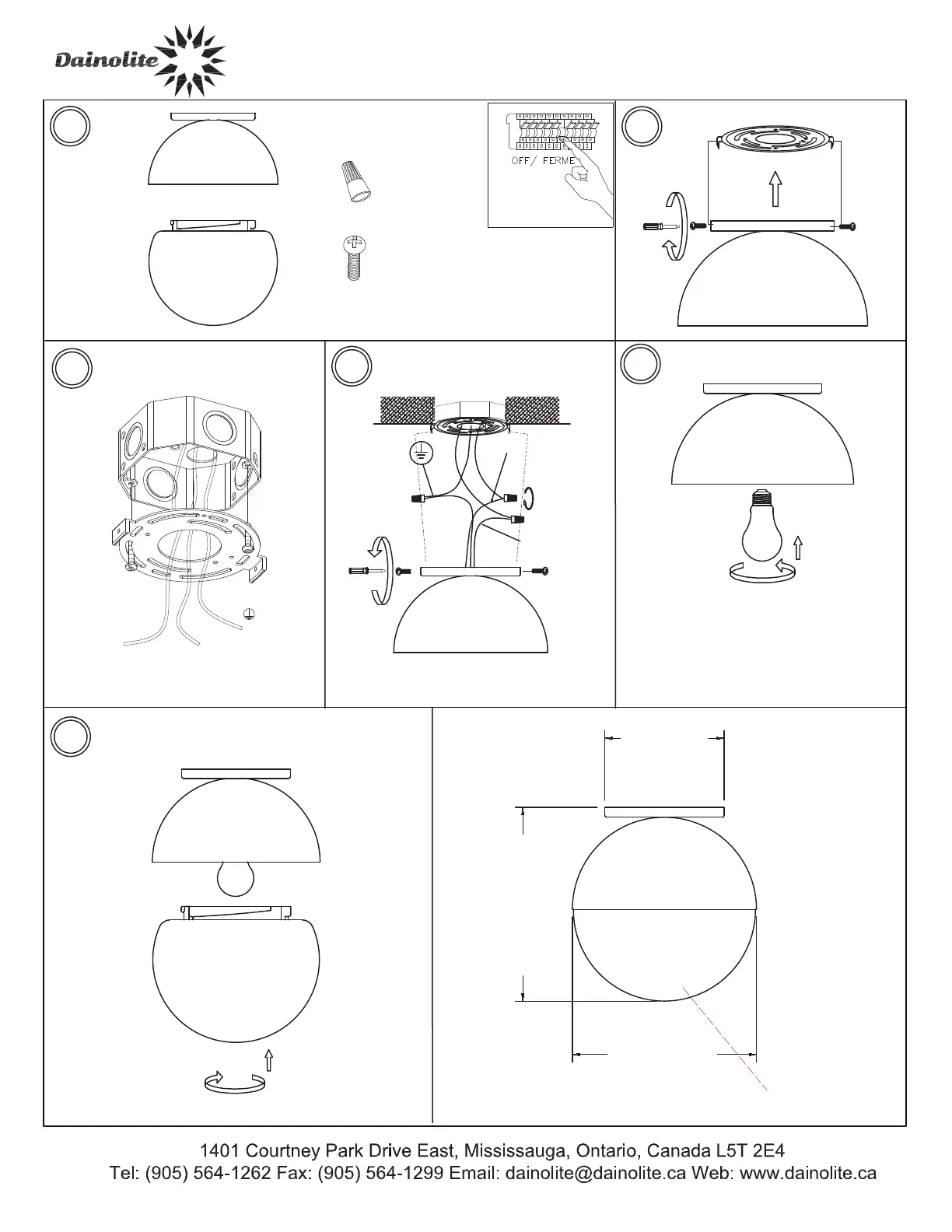 Dainolite

OFF/ FERME

1401 Courtney Park Drive East, Mississauga, Ontario, Canada L5T 2E4
Tel: (905) 564-1262 Fax: (905) 564-1299 Email: dainolite@dainolite.ca Web: www.dainolite.ca