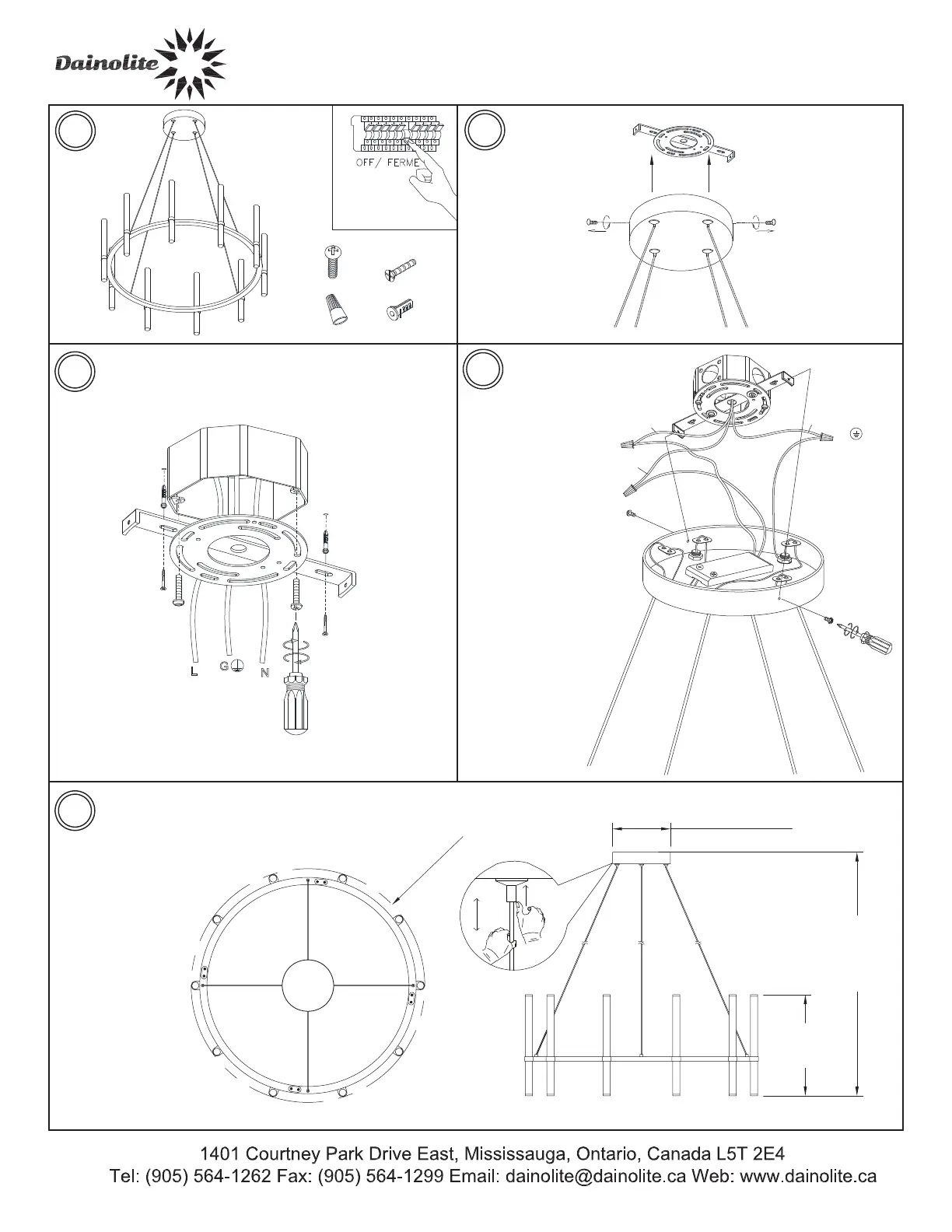 Dainolite

OFF/ FERME

L G N

1401 Courtney Park Drive East, Mississauga, Ontario, Canada L5T 2E4
Tel: (905) 564-1262 Fax: (905) 564-1299 Email: dainolite@dainolite.ca Web: www.dainolite.ca