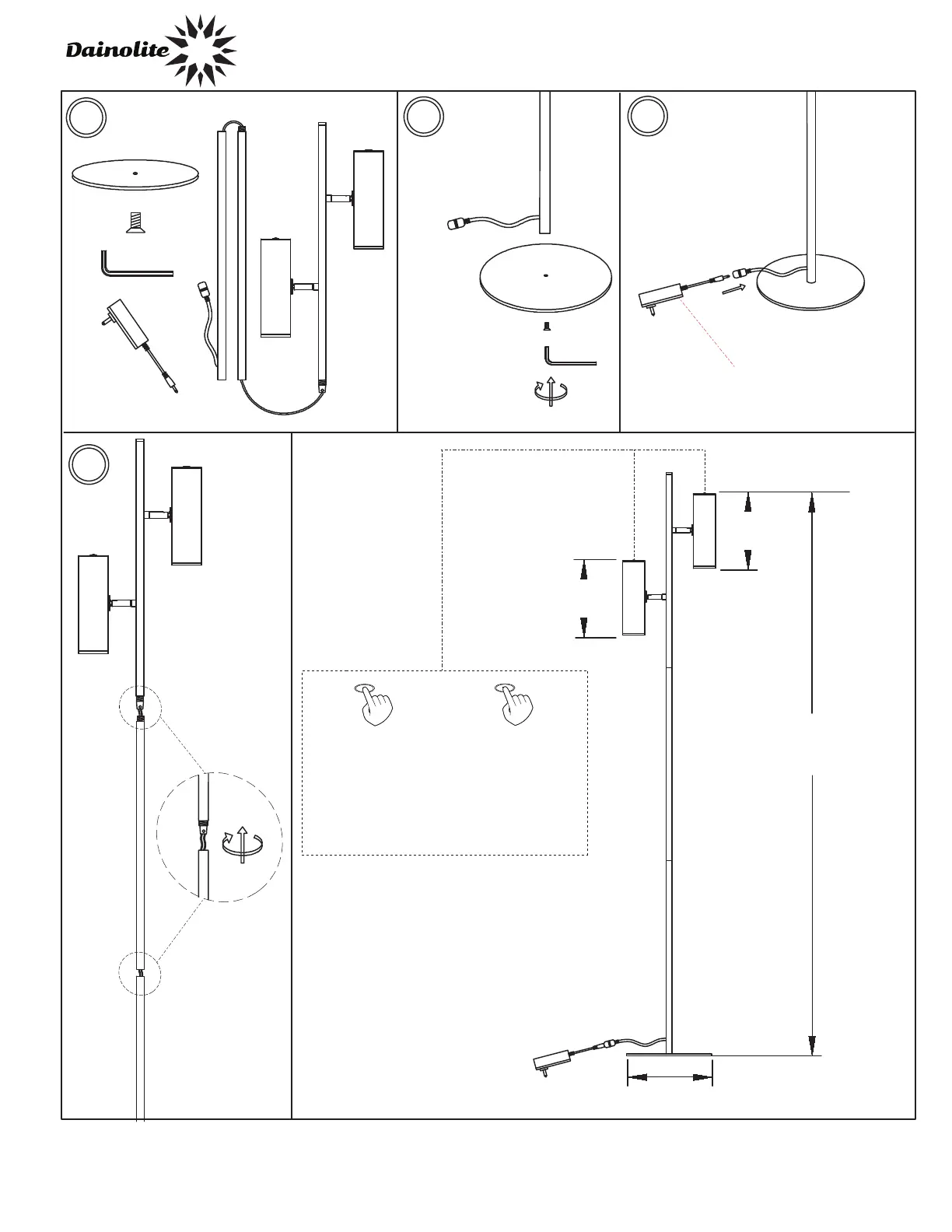 Dainolite