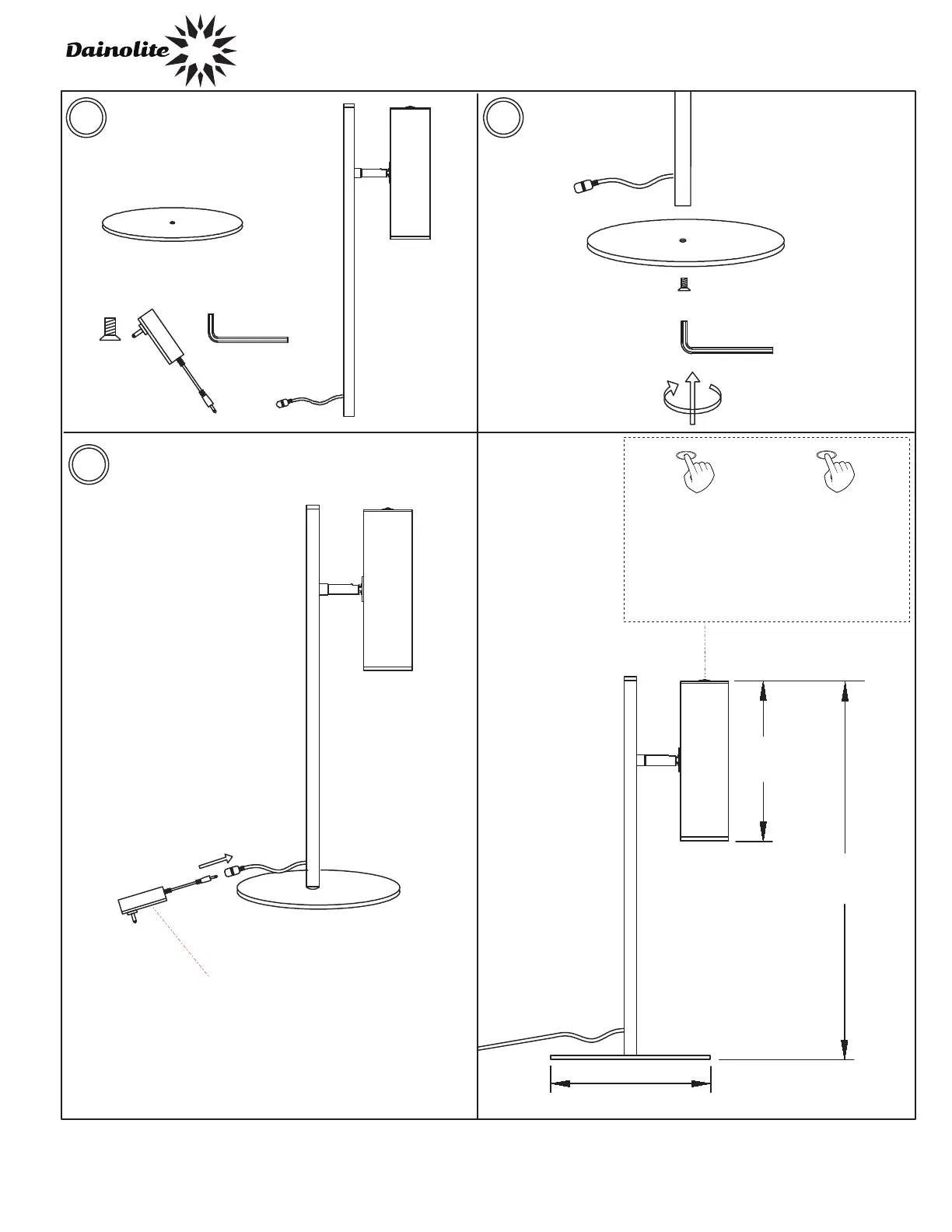 Dainolite