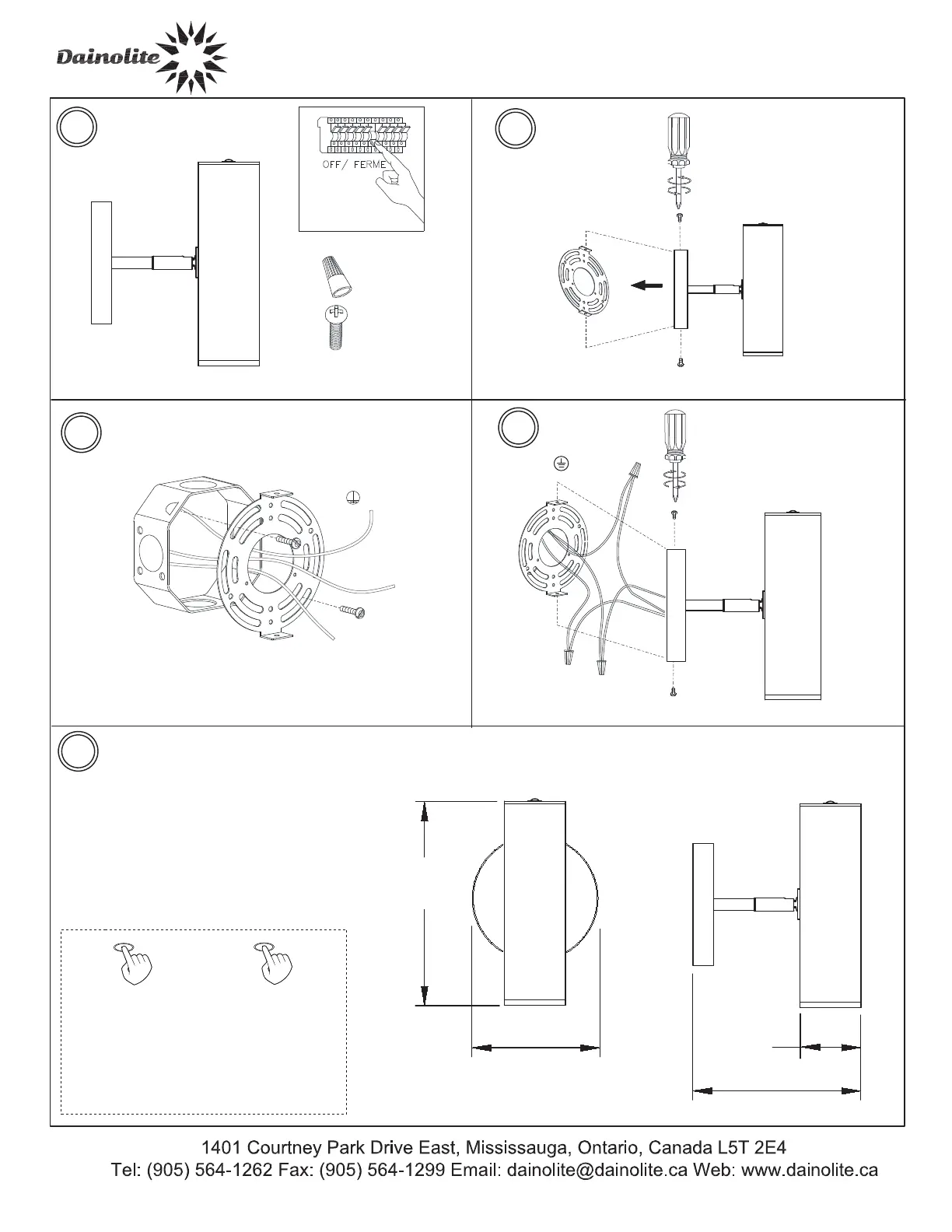 Dainolite

OFF/ FERME

1401 Courtney Park Drive East, Mississauga, Ontario, Canada L5T 2E4
Tel: (905) 564-1262 Fax: (905) 564-1299 Email: dainolite@dainolite.ca Web: www.dainolite.ca