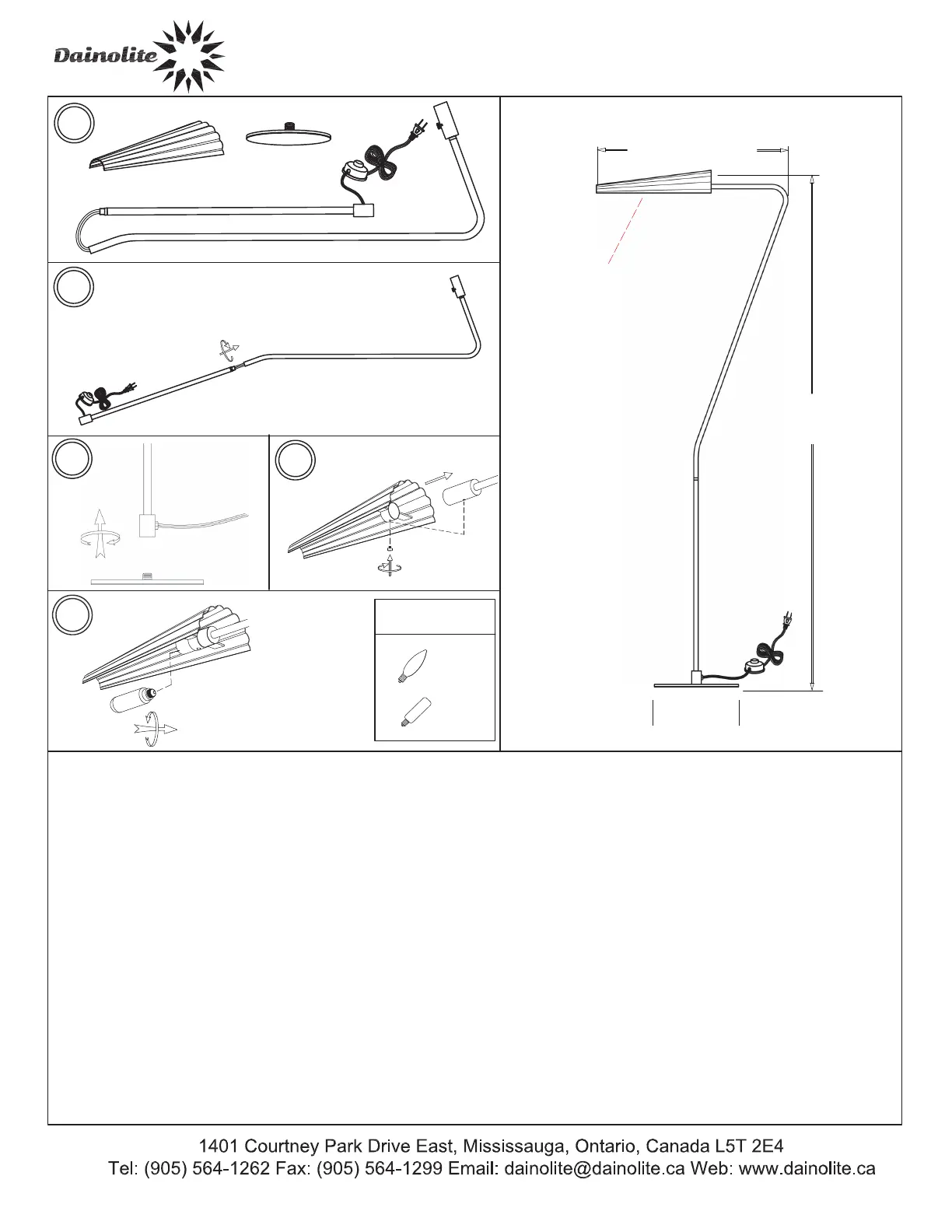 Dainolite

1401 Courtney Park Drive East, Mississauga, Ontario, Canada L5T 2E4
Tel: (905) 564-1262 Fax: (905) 564-1299 Email: dainolite@dainolite.ca Web: www.dainolite.ca