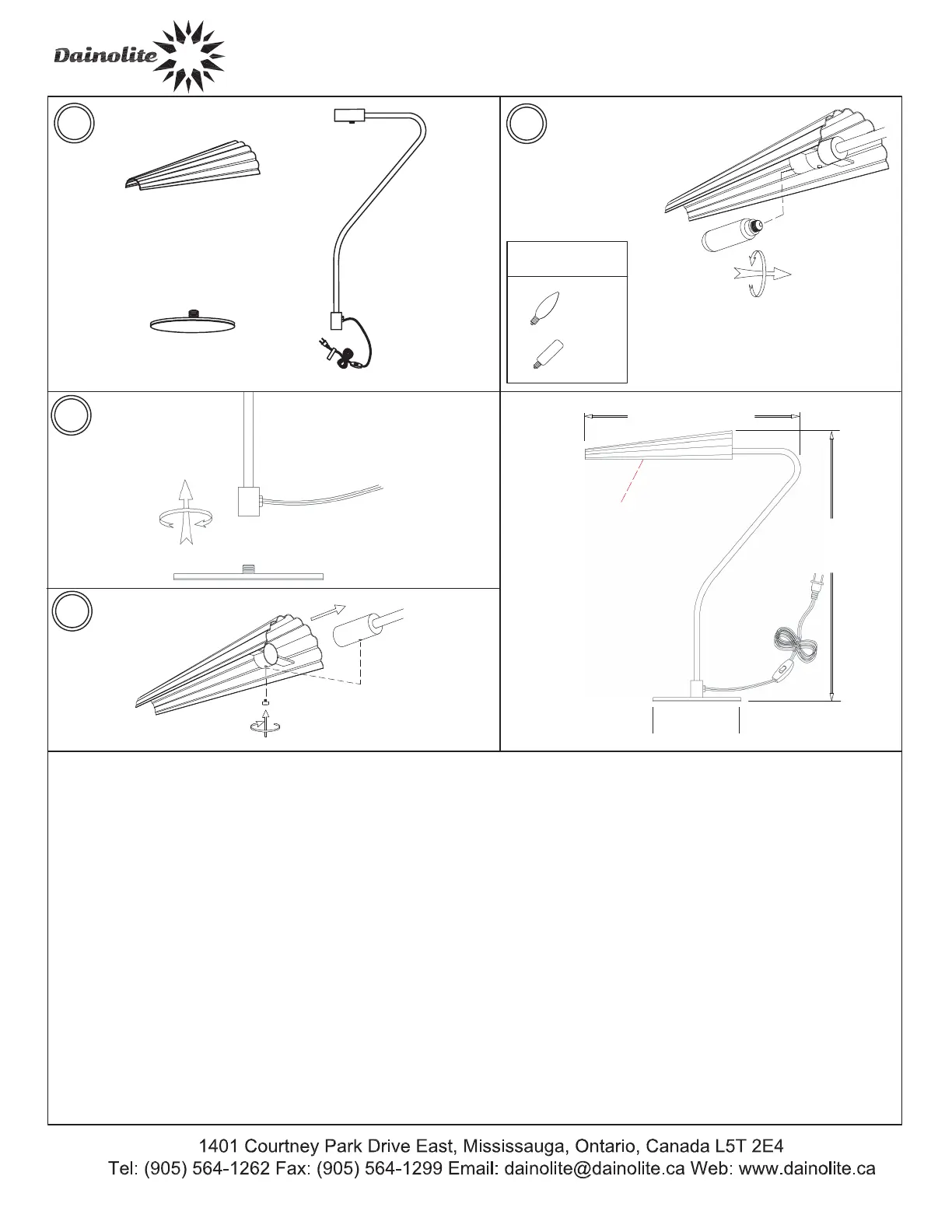 Dainolite

1401 Courtney Park Drive East, Mississauga, Ontario, Canada L5T 2E4
Tel: (905) 564-1262 Fax: (905) 564-1299 Email: dainolite@dainolite.ca Web: www.dainolite.ca