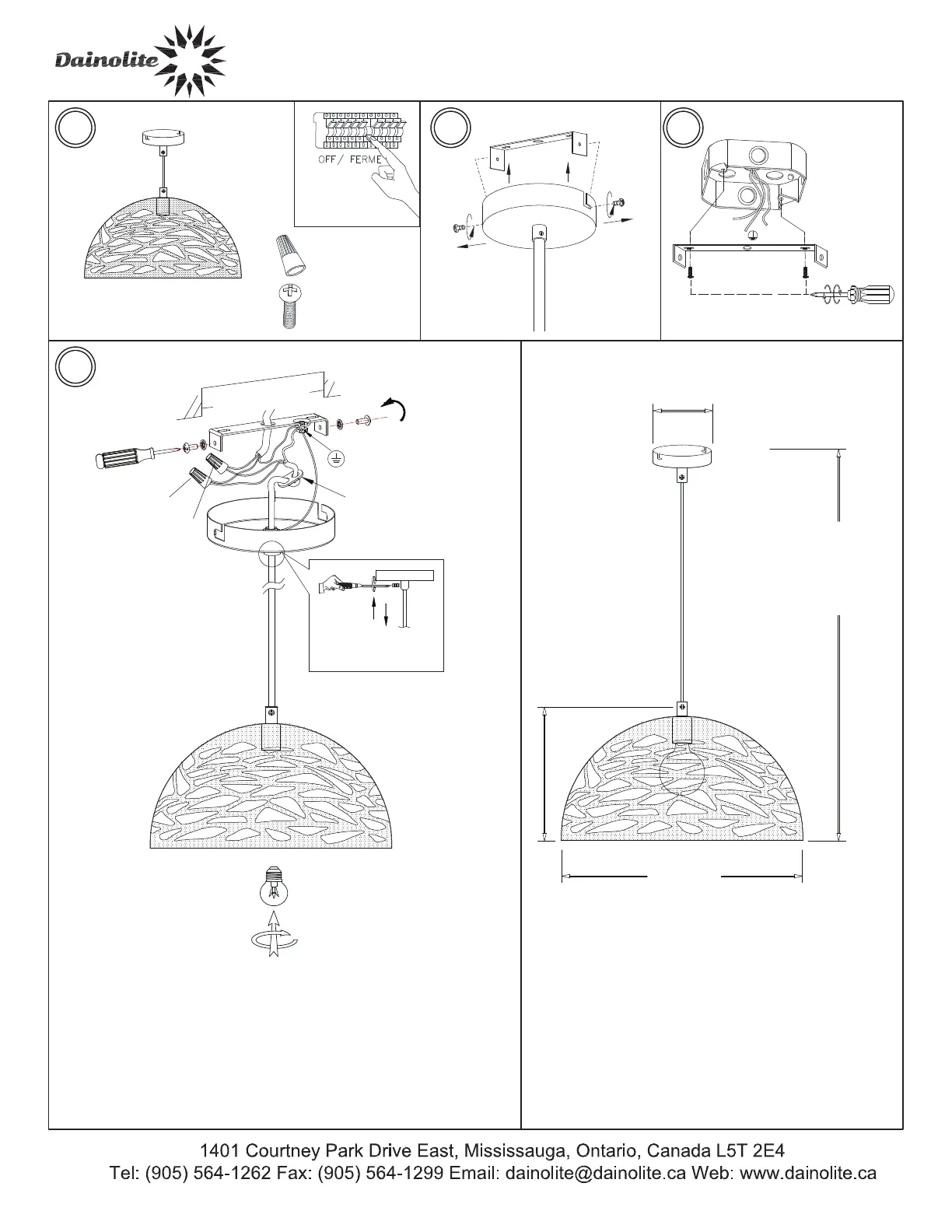 Dainolite

OFF / FERME

1401 Courtney Park Drive East, Mississauga, Ontario, Canada L5T 2E4
Tel: (905) 564-1262 Fax: (905) 564-1299 Email: dainolite@dainolite.ca Web: www.dainolite.ca