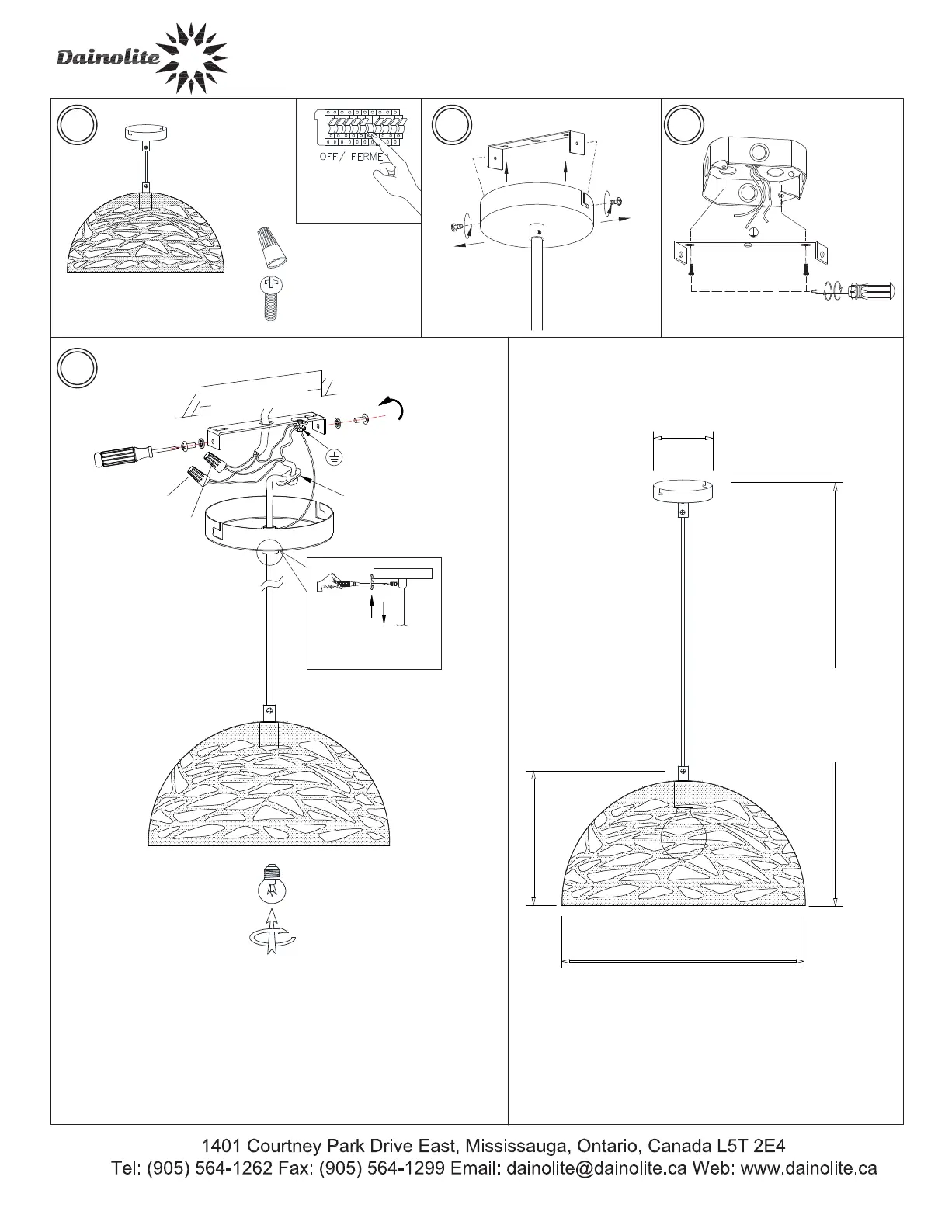 Dainolite

OFF/ FERME

1401 Courtney Park Drive East, Mississauga, Ontario, Canada L5T 2E4
Tel: (905) 564-1262 Fax: (905) 564-1299 Email: dainolite@dainolite.ca Web: www.dainolite.ca