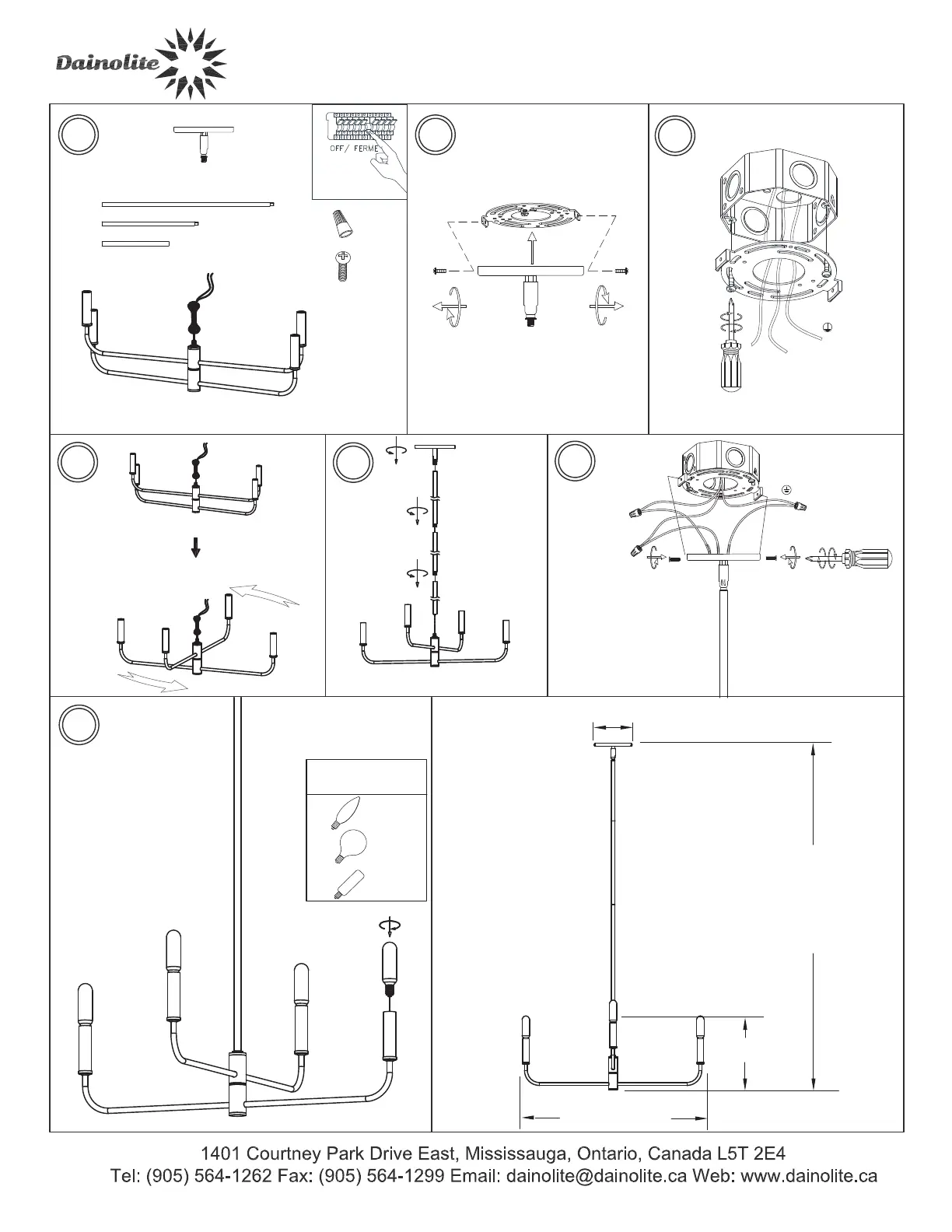 Dainolite

OFF/ FERME

1401 Courtney Park Drive East, Mississauga, Ontario, Canada L5T 2E4
Tel: (905) 564-1262 Fax: (905) 564-1299 Email: dainolite@dainolite.ca Web: www.dainolite.ca