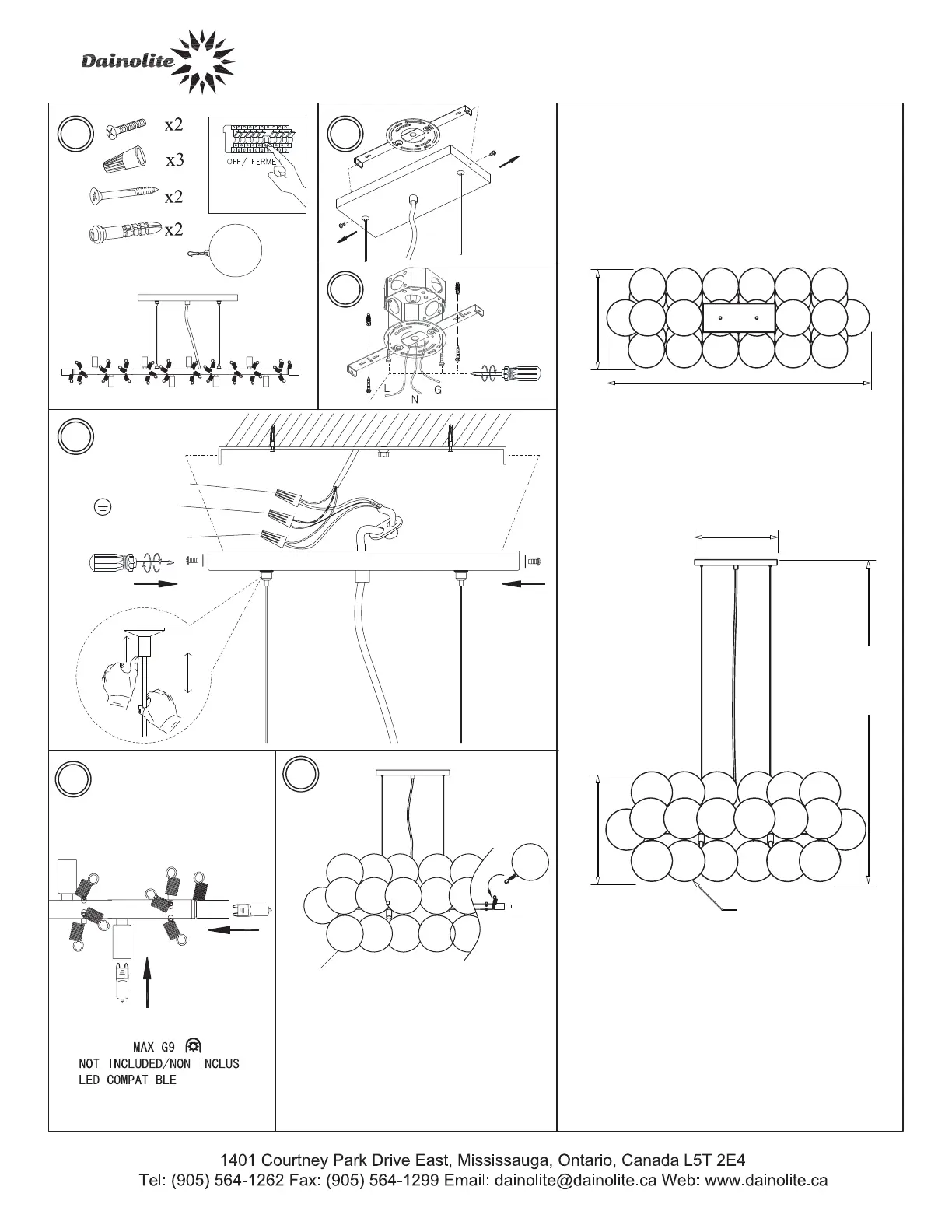 Dainolite

x2
x3
x2
x2

OFF/ FERME

L
N
G

MAX G9
NOT INCLUDED/NON INCLUS
LED COMPATIBLE

1401 Courtney Park Drive East, Mississauga, Ontario, Canada L5T 2E4
Tel: (905) 564-1262 Fax: (905) 564-1299 Email: dainolite@dainolite.ca Web: www.dainolite.ca