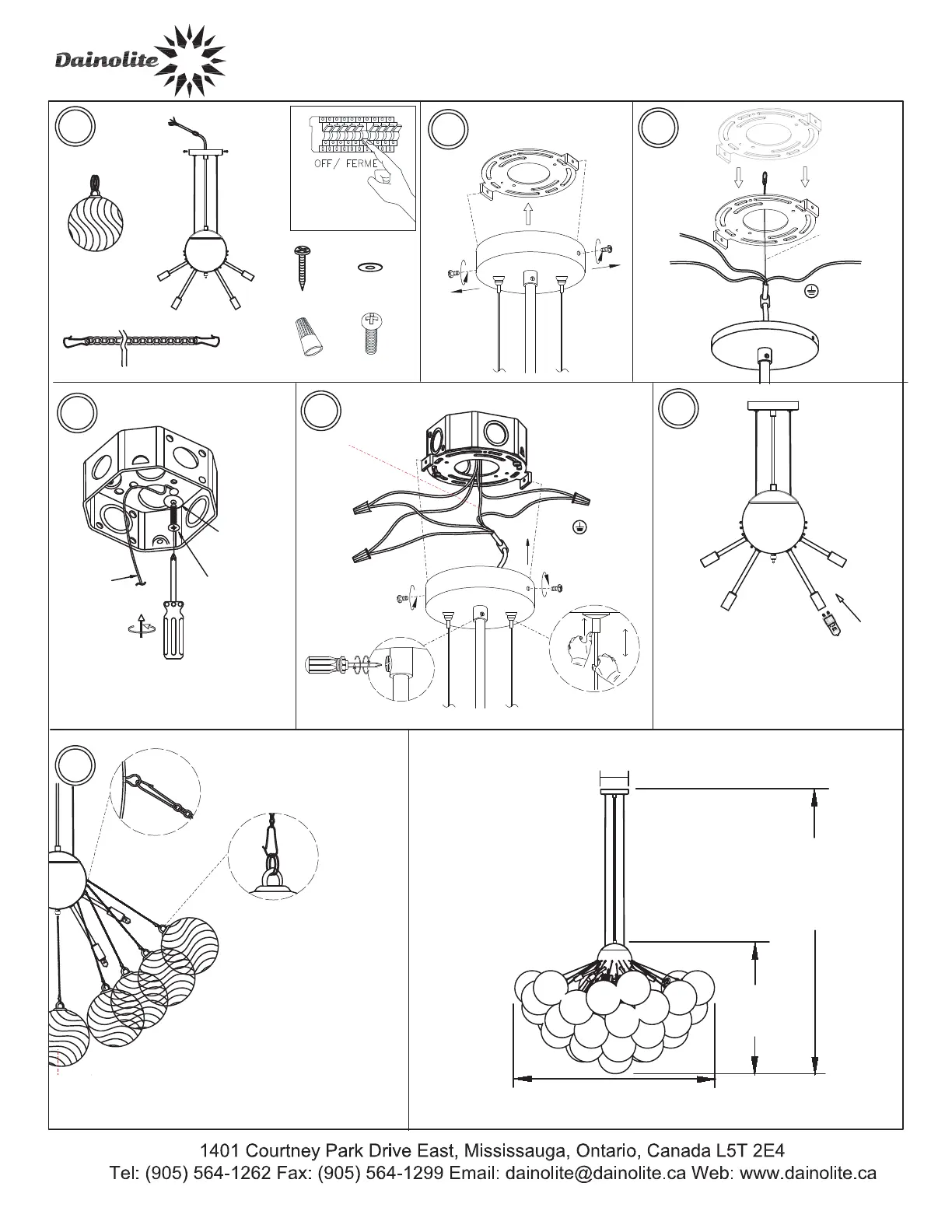 Dainolite

OFF / FERME

1401 Courtney Park Drive East, Mississauga, Ontario, Canada L5T 2E4
Tel: (905) 564-1262 Fax: (905) 564-1299 Email: dainolite@dainolite.ca Web: www.dainolite.ca