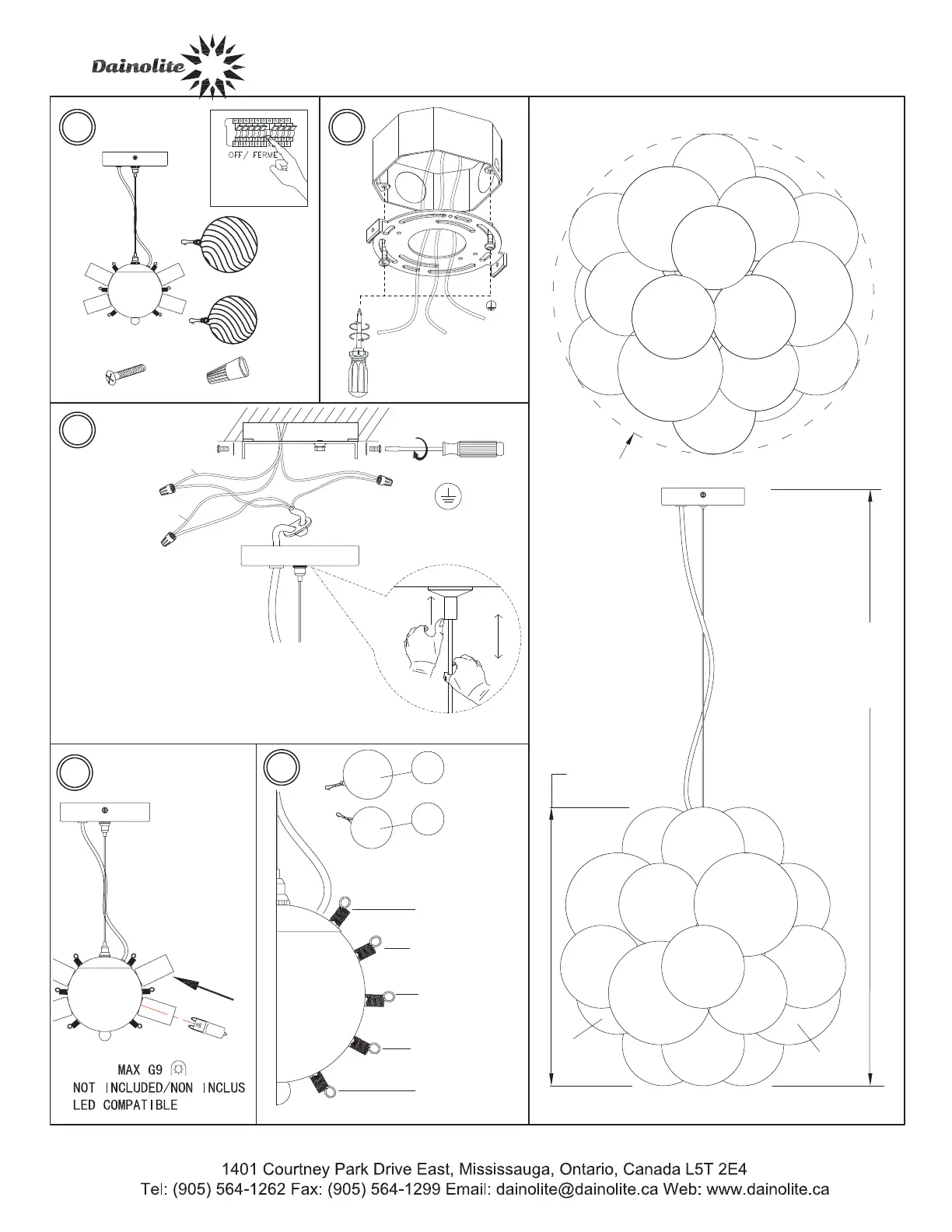 Dainolite

OFF/ FERME

MAX G9
NOT INCLUDED/NON INCLUS
LED COMPATIBLE

1401 Courtney Park Drive East, Mississauga, Ontario, Canada L5T 2E4
Tel: (905) 564-1262 Fax: (905) 564-1299 Email: dainolite@dainolite.ca Web: www.dainolite.ca