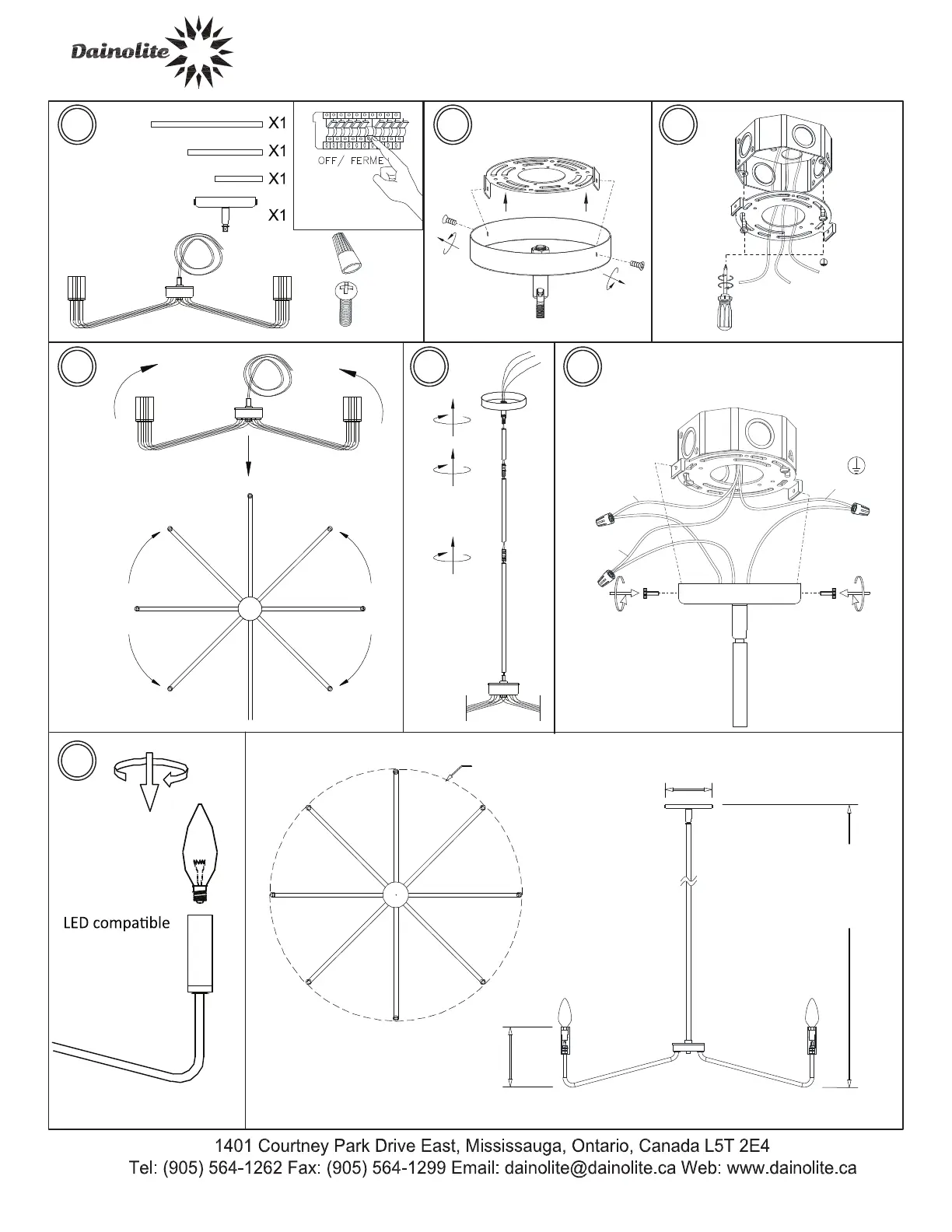 Dainolite

X1
X1
X1
X1

OFF/ FERME

LED compatible

1401 Courtney Park Drive East, Mississauga, Ontario, Canada L5T 2E4
Tel: (905) 564-1262 Fax: (905) 564-1299 Email: dainolite@dainolite.ca Web: www.dainolite.ca