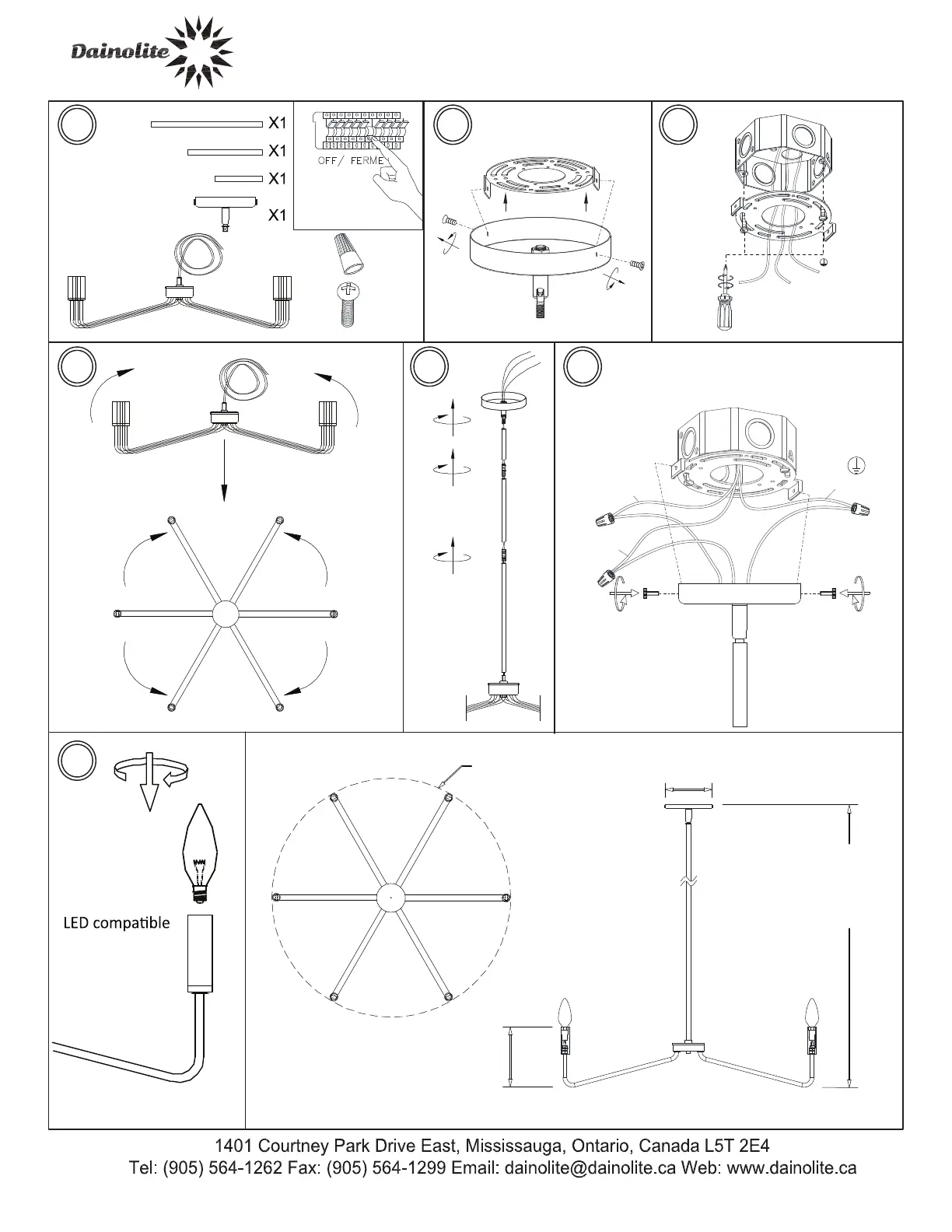 Dainolite

X1
X1
X1
X1

OFF/ FERME

LED compatible

1401 Courtney Park Drive East, Mississauga, Ontario, Canada L5T 2E4
Tel: (905) 564-1262 Fax: (905) 564-1299 Email: dainolite@dainolite.ca Web: www.dainolite.ca