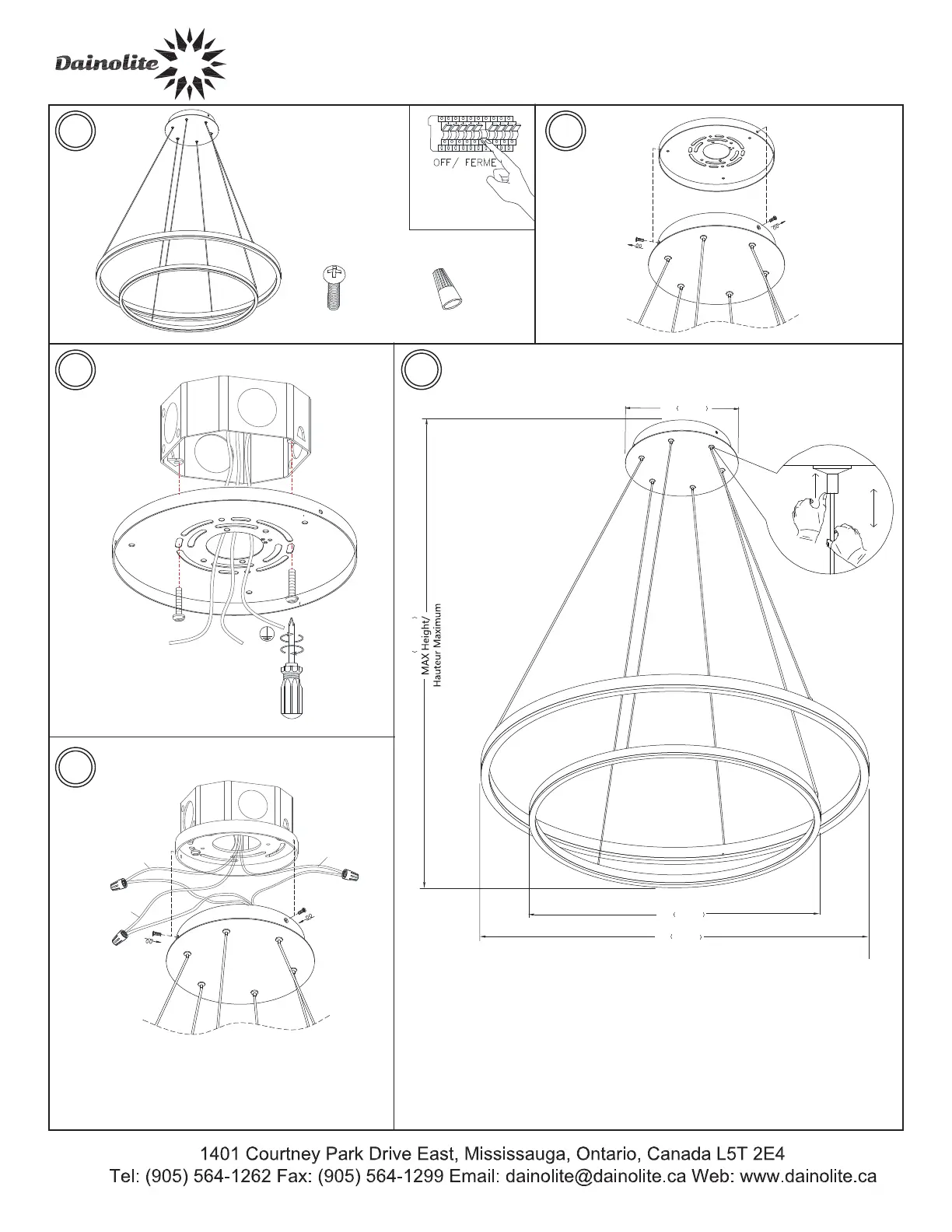 Dainolite

OFF/ FERME

( )

( )
MAX Height/
Hauteur Maximum

( )

( )

1401 Courtney Park Drive East, Mississauga, Ontario, Canada L5T 2E4
Tel: (905) 564-1262 Fax: (905) 564-1299 Email: dainolite@dainolite.ca Web: www.dainolite.ca