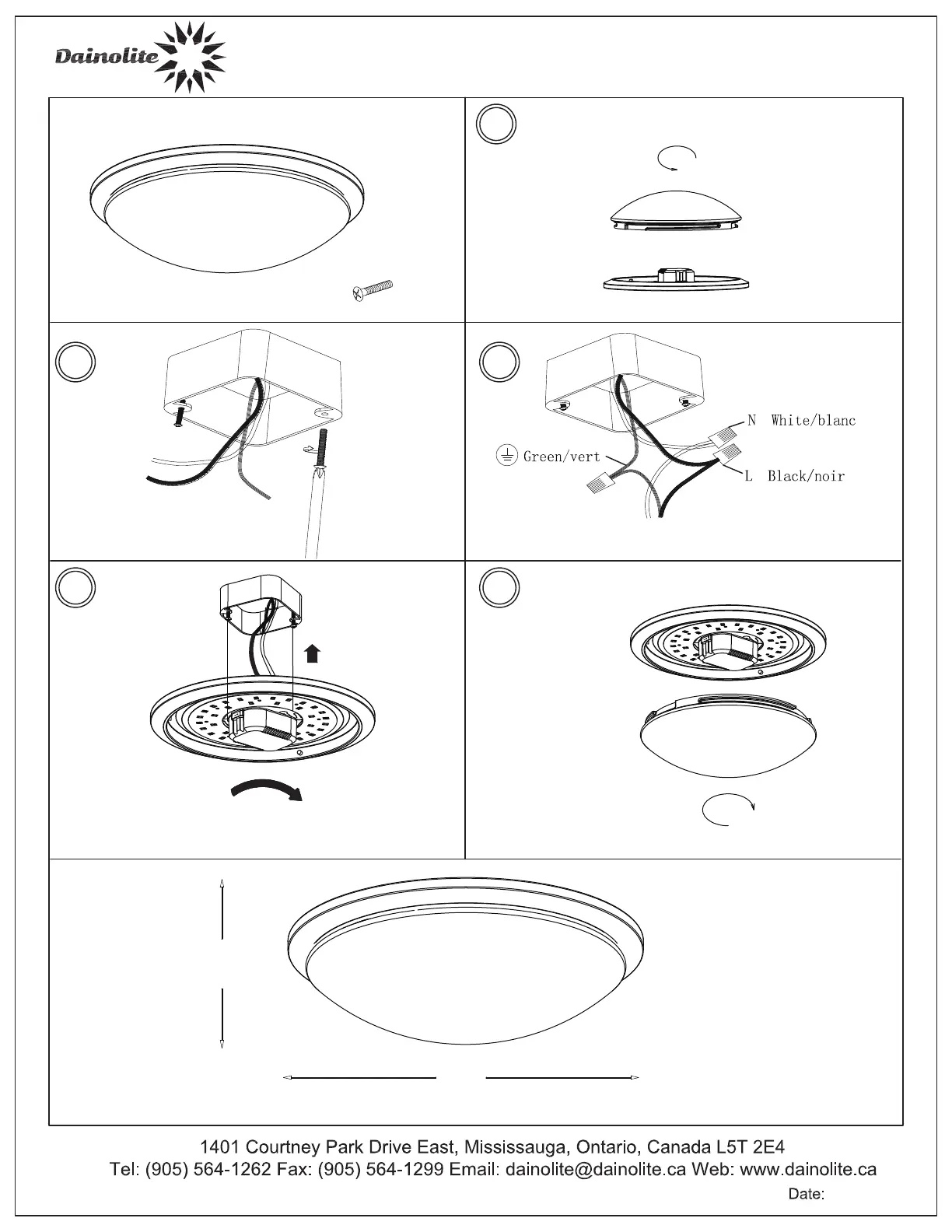 Dainolite

N White/blanc

Green/vert

L Black/noir

1401 Courtney Park Drive East, Mississauga, Ontario, Canada L5T 2E4
Tel: (905) 564-1262 Fax: (905) 564-1299 Email: dainolite@dainolite.ca Web: www.dainolite.ca
Date: