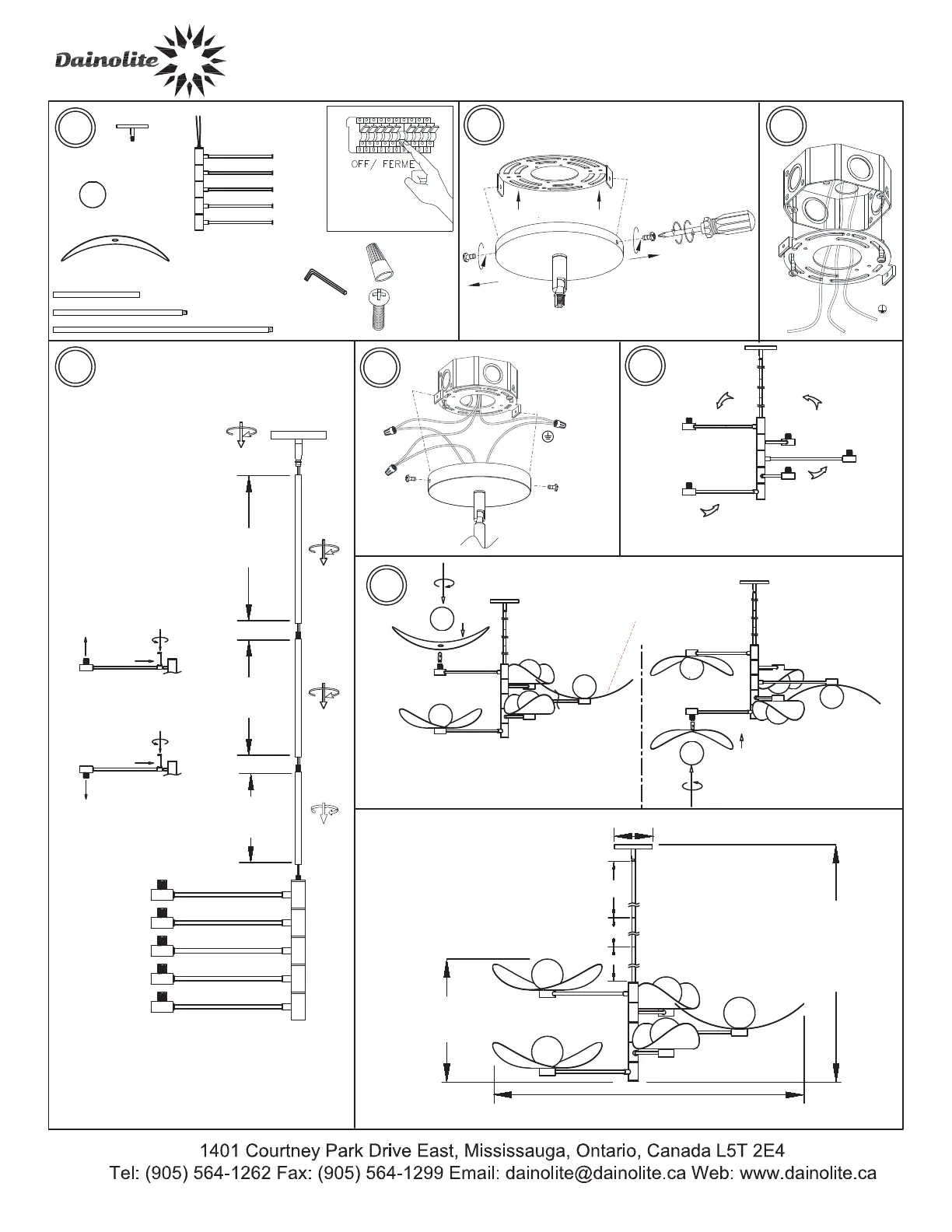 Dainolite

OFF/ FERME

1401 Courtney Park Drive East, Mississauga, Ontario, Canada L5T 2E4
Tel: (905) 564-1262 Fax: (905) 564-1299 Email: dainolite@dainolite.ca Web: www.dainolite.ca