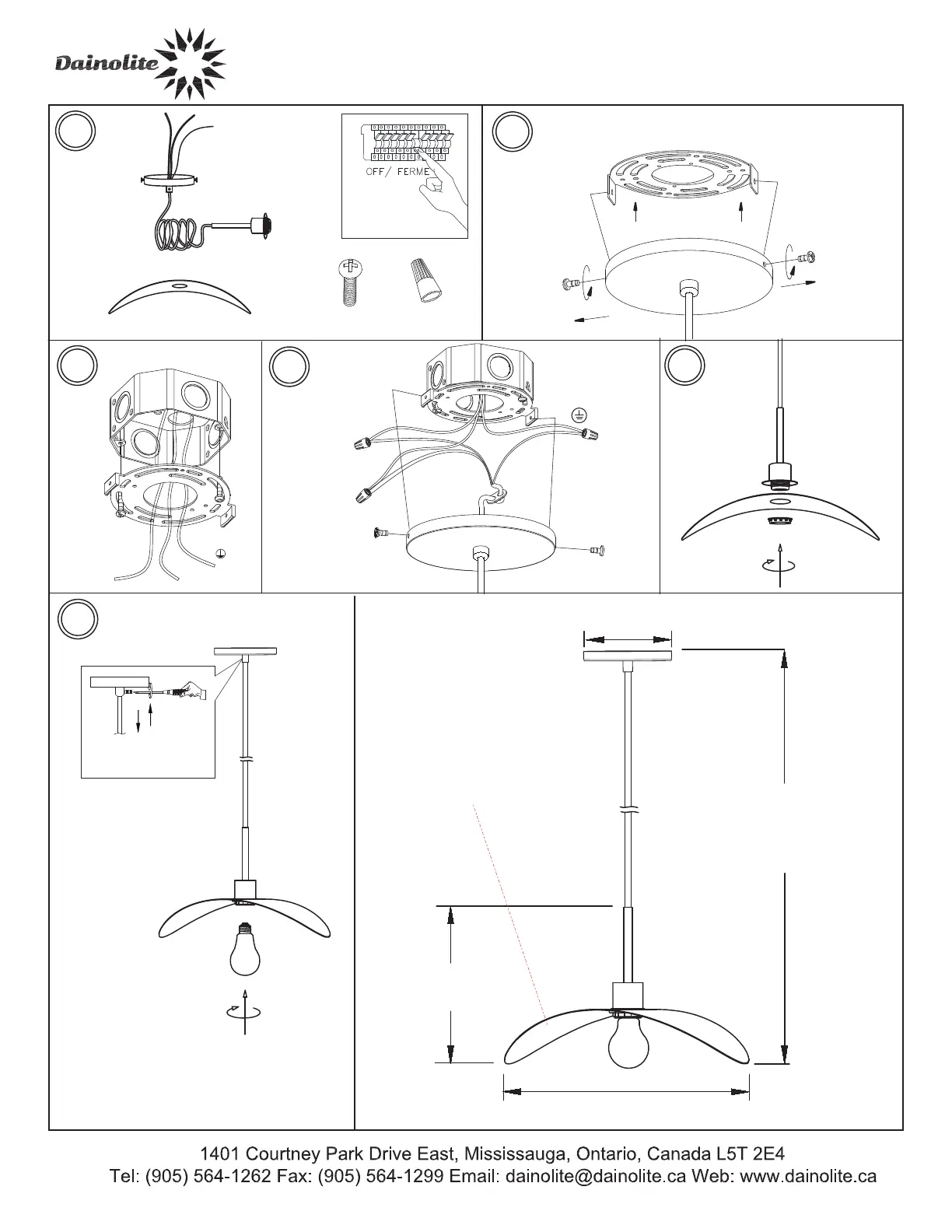 Dainolite

OFF/ FERME

1401 Courtney Park Drive East, Mississauga, Ontario, Canada L5T 2E4
Tel: (905) 564-1262 Fax: (905) 564-1299 Email: dainolite@dainolite.ca Web: www.dainolite.ca