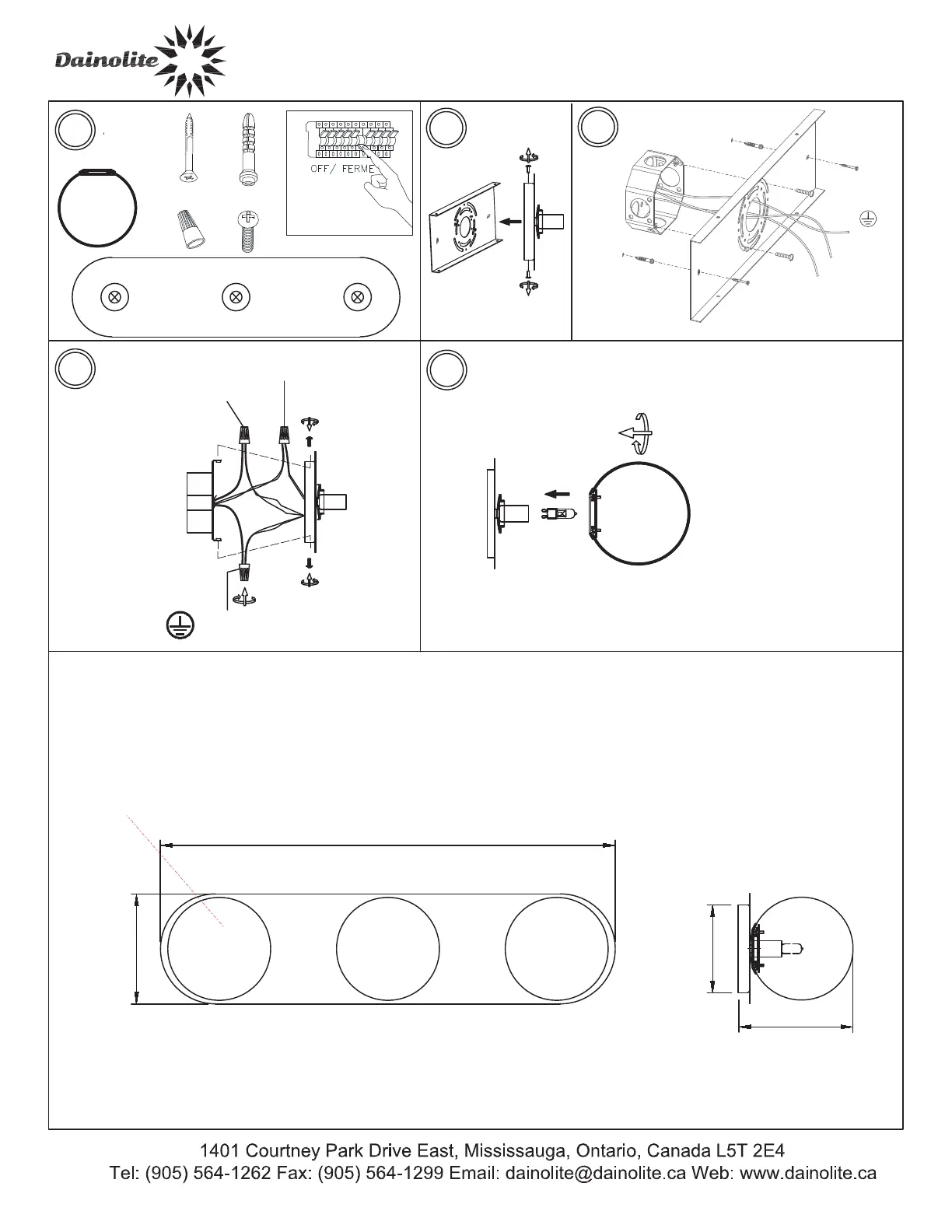 Dainolite

OFF/ FERME

1401 Courtney Park Drive East, Mississauga, Ontario, Canada L5T 2E4
Tel: (905) 564-1262 Fax: (905) 564-1299 Email: dainolite@dainolite.ca Web: www.dainolite.ca