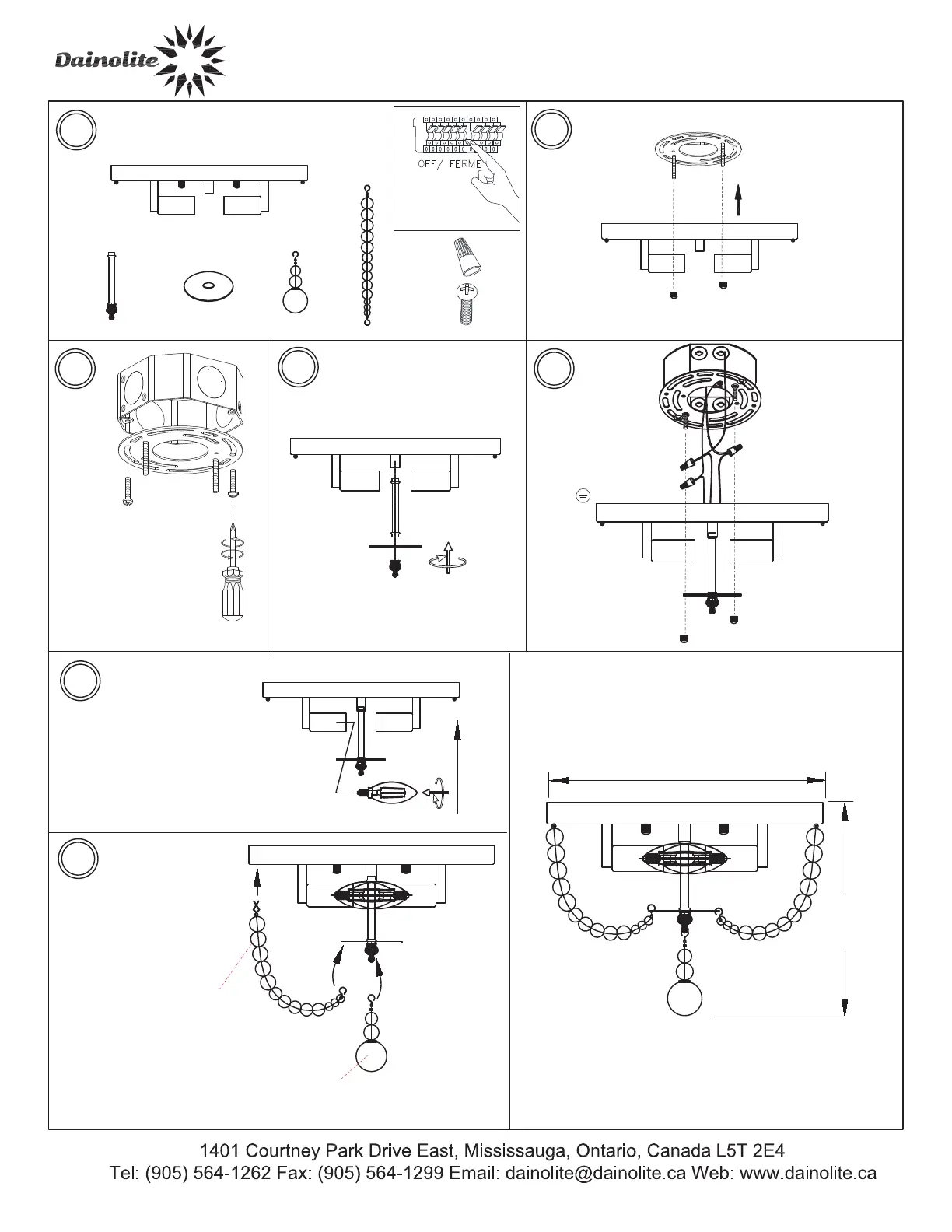 Dainolite

OFF/ FERME

1401 Courtney Park Drive East, Mississauga, Ontario, Canada L5T 2E4
Tel: (905) 564-1262 Fax: (905) 564-1299 Email: dainolite@dainolite.ca Web: www.dainolite.ca